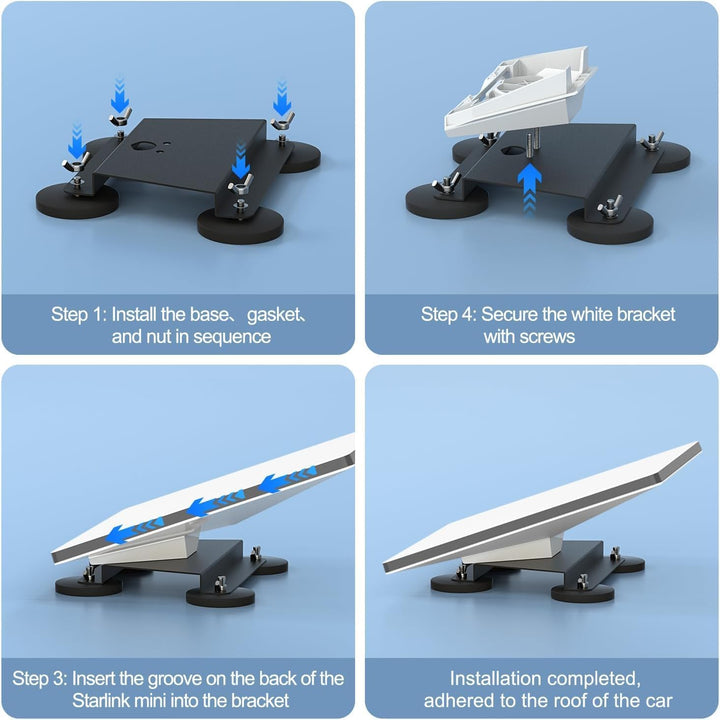 Step 1: Install the base、gasket、and nut in sequence

Step 4: Secure the white bracket with screws

Step 3: Insert the groove on the back of the Starlink mini into the bracket

Installation completed, adhered to the roof of the car