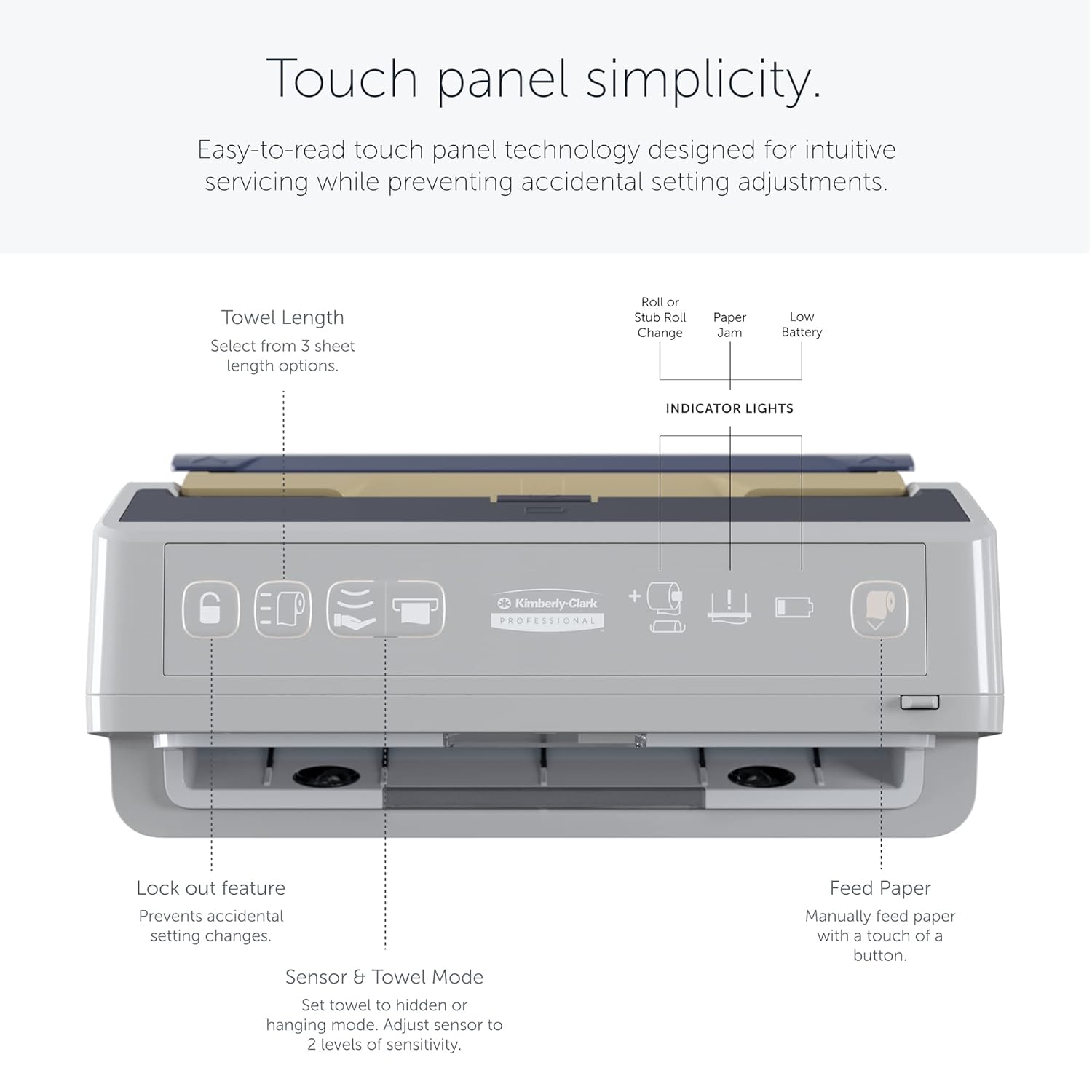 Touch panel simplicity.

Easy-to-read touch panel technology designed for intuitive servicing while preventing accidental setting adjustments.

Towel Length
Select from 3 sheet length options.

Roll or Stub Roll Change

Paper Jam

Low Battery

INDICATOR LIGHTS

Kimberly-Clark
PROFESSIONAL

Lock out feature
Prevents accidental setting changes.

Sensor & Towel Mode
Set towel to hidden or hanging mode. Adjust sensor to 2 levels of sensitivity.

Feed Paper
Manually feed paper with a touch of a button.