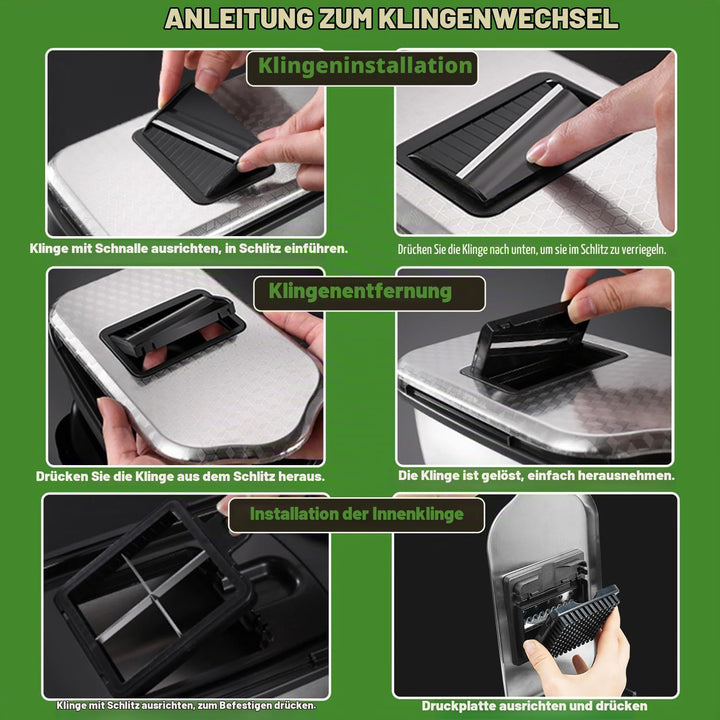 ANLEITUNG ZUM KLINGENWECHSEL

Klingeninstallation

Klinge mit Schnalle ausrichten, in Schlitz einführen.

Drücken Sie die Klinge nach unten, um sie im Schlitz zu verriegeln.

Klingenentfernung

Drücken Sie die Klinge aus dem Schlitz heraus.

Die Klinge ist gelöst, einfach herausnehmen.

Installation der Innenklinge

Klinge mit Schlitz ausrichten, zum Befestigen drücken.

Druckplatte ausrichten und drücken