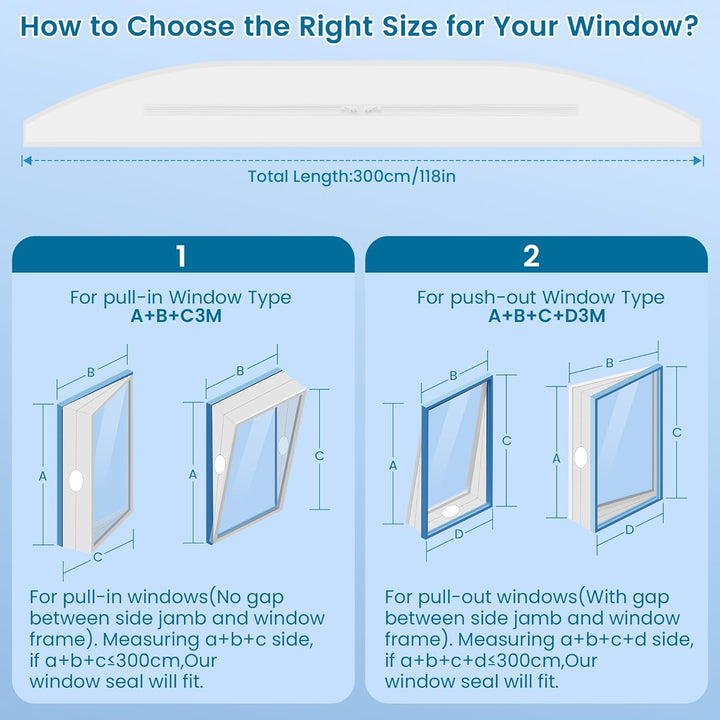 How to Choose the Right Size for Your Window?

Total Length:300cm/118in

1

For pull-in Window Type
A+B+C3M

B
A
C
B
A
C

For pull-in windows(No gap between side jamb and window frame). Measuring a+b+c side, if a+b+c≤300cm,Our window seal will fit.

2

For push-out Window Type
A+B+C+D3M

B
A
C
D
B
A
C
D

For pull-out windows(With gap between side jamb and window frame). Measuring a+b+c+d side, if a+b+c+d≤300cm,Our window seal will fit.