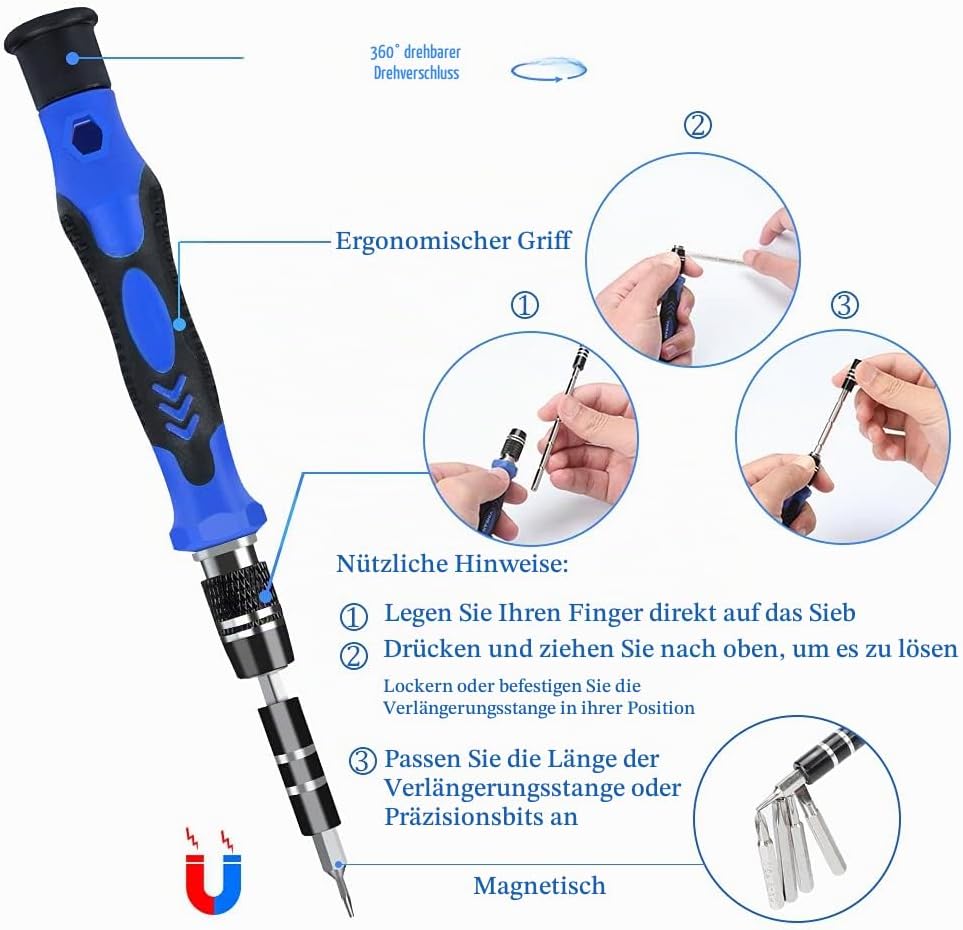 360° drehbarer Drehverschluss

②

Ergonomischer Griff

①

③

Nützliche Hinweise:

① Legen Sie Ihren Finger direkt auf das Sieb

② Drücken und ziehen Sie nach oben, um es zu lösen

Lockern oder befestigen Sie die Verlängerungsstange in ihrer Position

③ Passen Sie die Länge der Verlängerungsstange oder Präzisionsbits an

Magnetisch