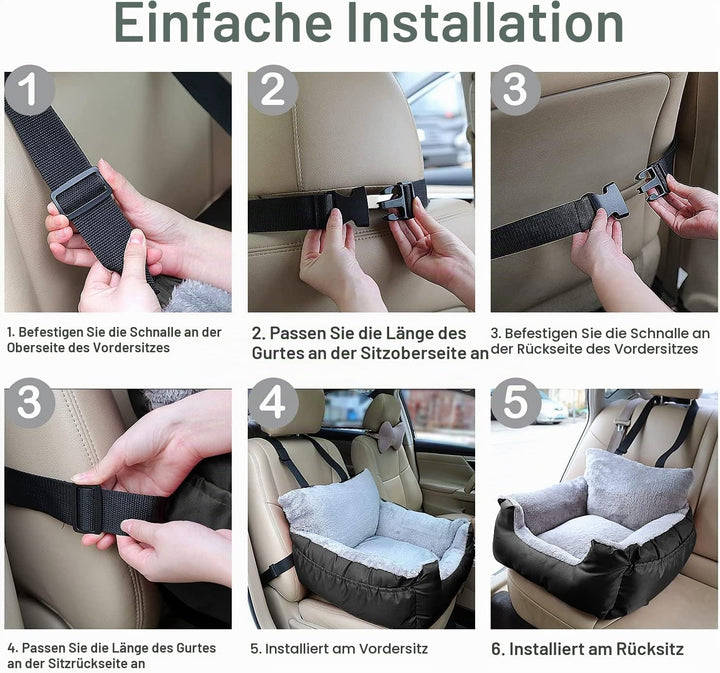 Einfache Installation

1

1. Befestigen Sie die Schnalle an der Oberseite des Vordersitzes

2

2. Passen Sie die Länge des Gurtes an der Sitzoberseite an

3

3. Befestigen Sie die Schnalle an der Rückseite des Vordersitzes

3

4. Passen Sie die Länge des Gurtes an der Sitzrückseite an

4

5. Installiert am Vordersitz

5

6. Installiert am Rücksitz