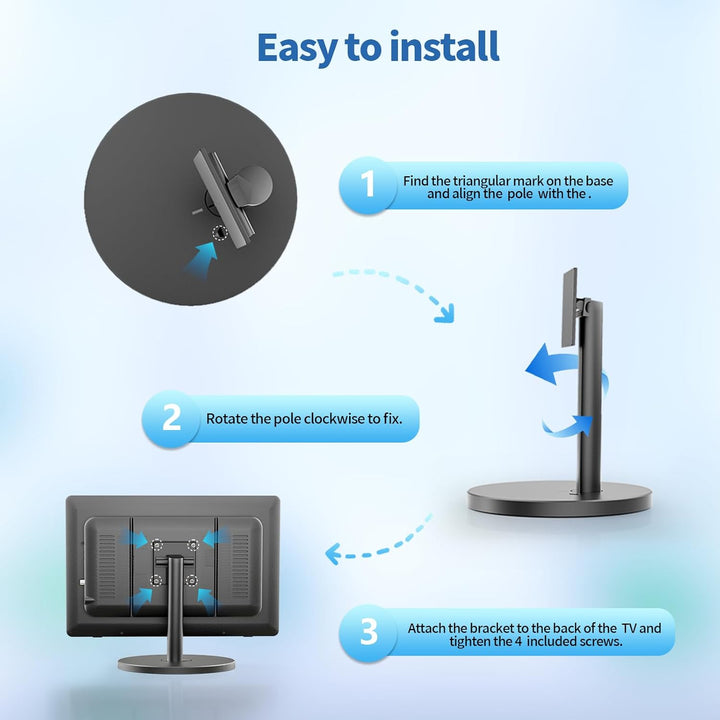 Easy to install

1 Find the triangular mark on the base and align the pole with the .

2 Rotate the pole clockwise to fix.

3 Attach the bracket to the back of the TV and tighten the 4 included screws.