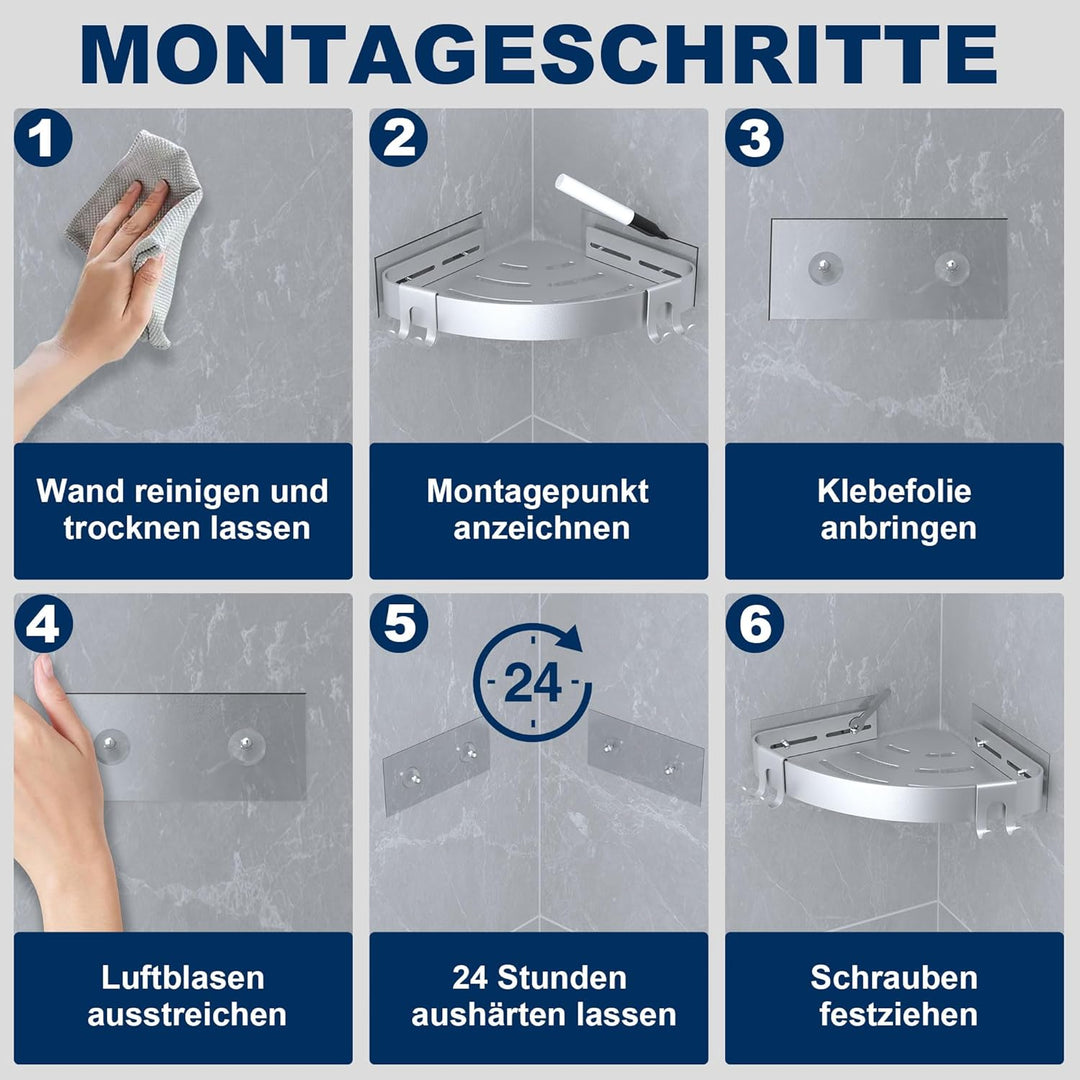 MONTAGESCHRITTE

1

Wand reinigen und trocknen lassen

2

Montagepunkt anzeichnen

3

Klebefolie anbringen

4

Luftblasen ausstreichen

5

24

24 Stunden aushärten lassen

6

Schrauben festziehen