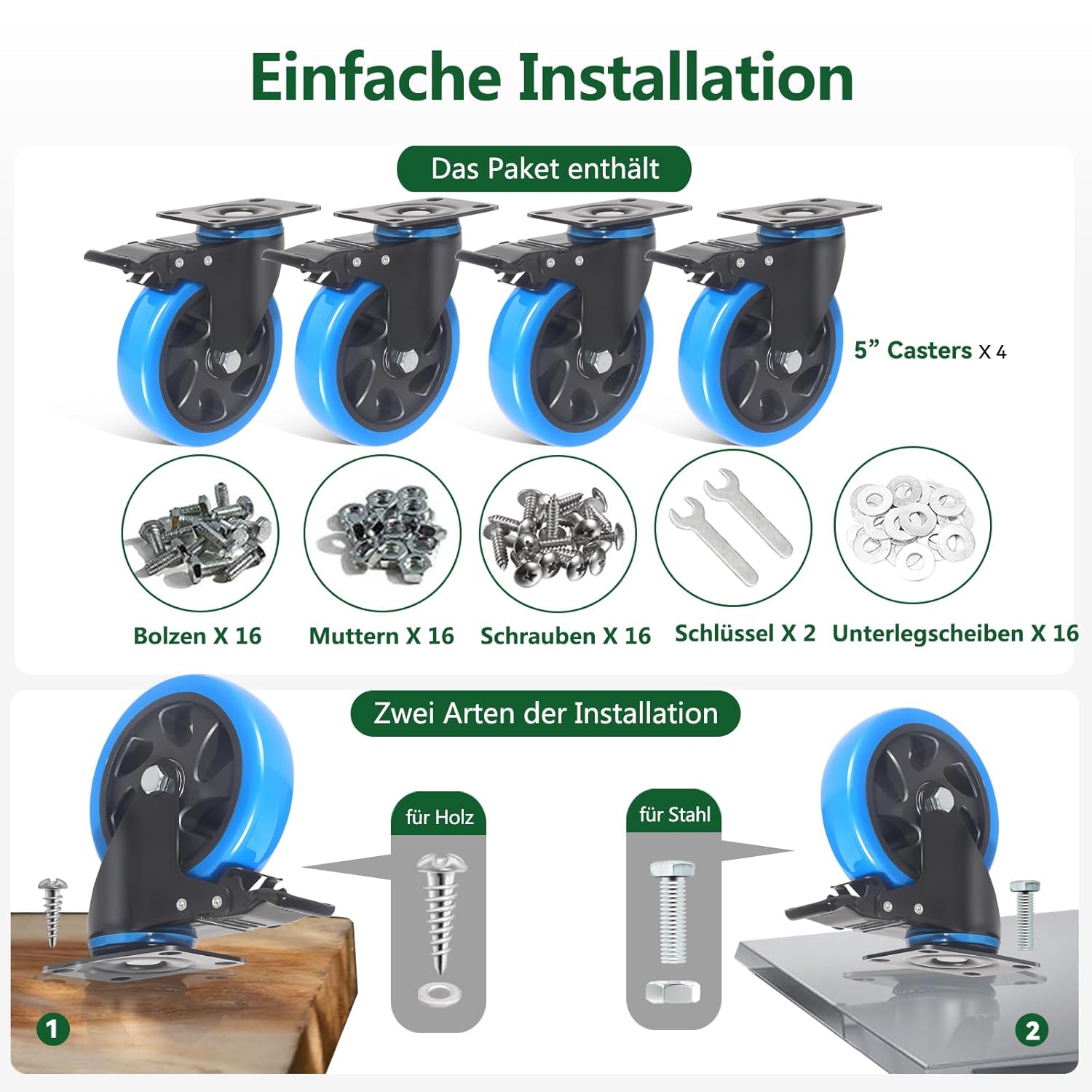 Einfache Installation

Das Paket enthält

5” Casters X 4

Bolzen X 16

Muttern X 16

Schrauben X 16

Schlüssel X 2

Unterlegscheiben X 16

Zwei Arten der Installation

für Holz

für Stahl

1

2