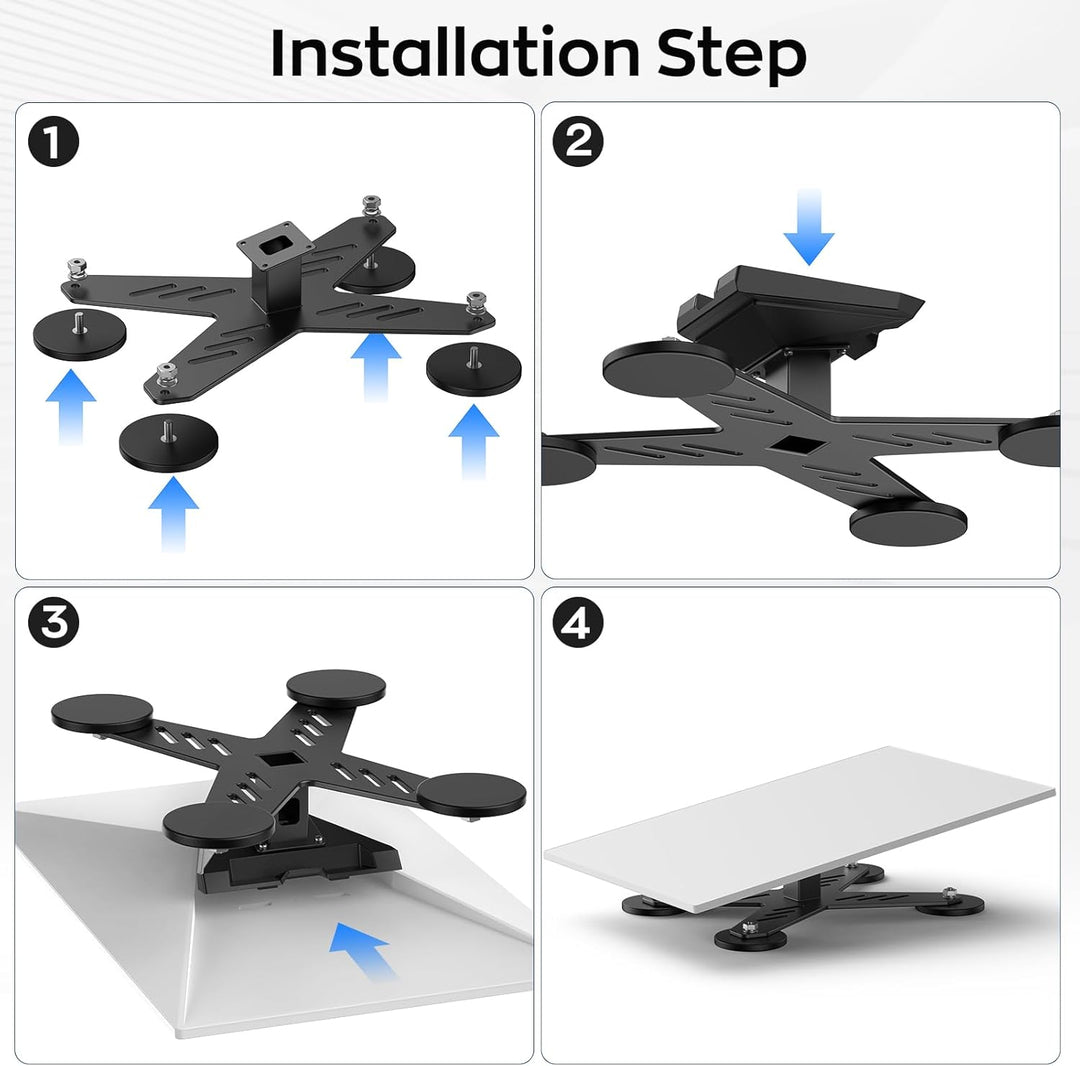 Installation Step

1

2

3

4