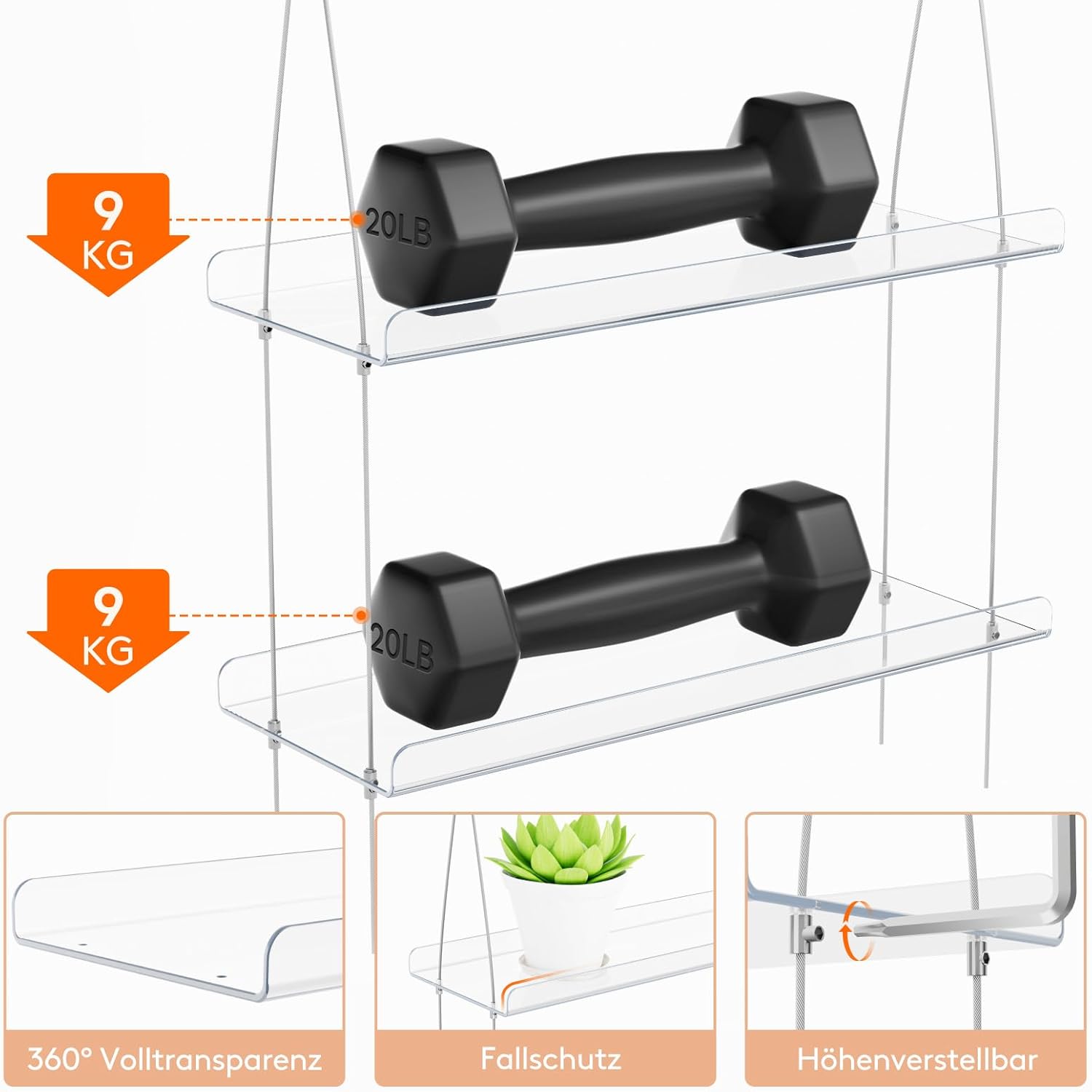 9
KG

20LB

9
KG

20LB

360° Volltransparenz

Fallschutz

Höhenverstellbar