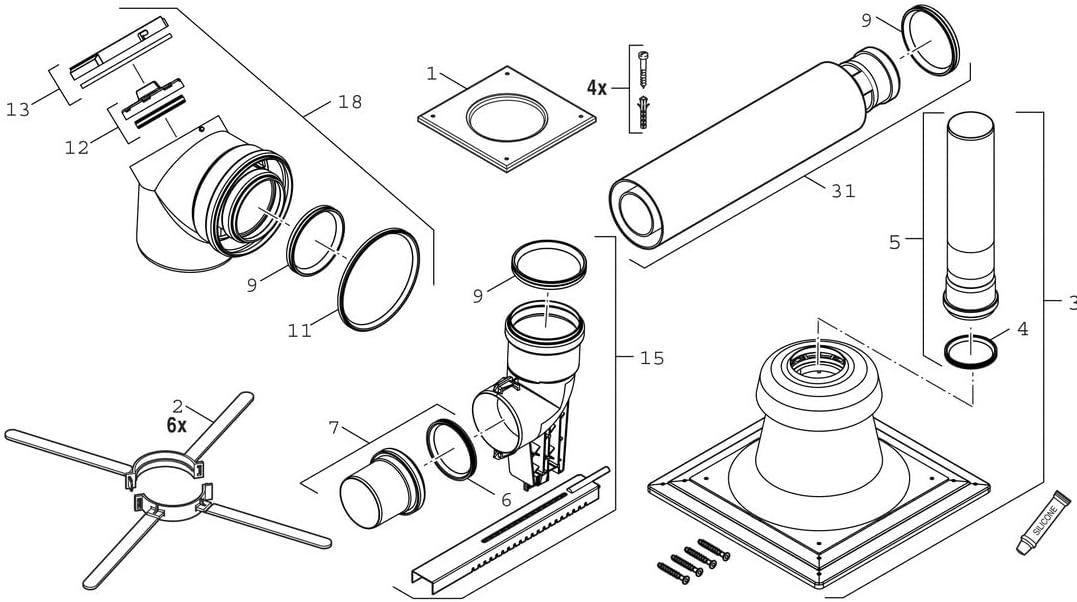 13
12
18
9
11
1
4x
9
31
5
4
3
9
15
2
6x
7
6
SILICONE