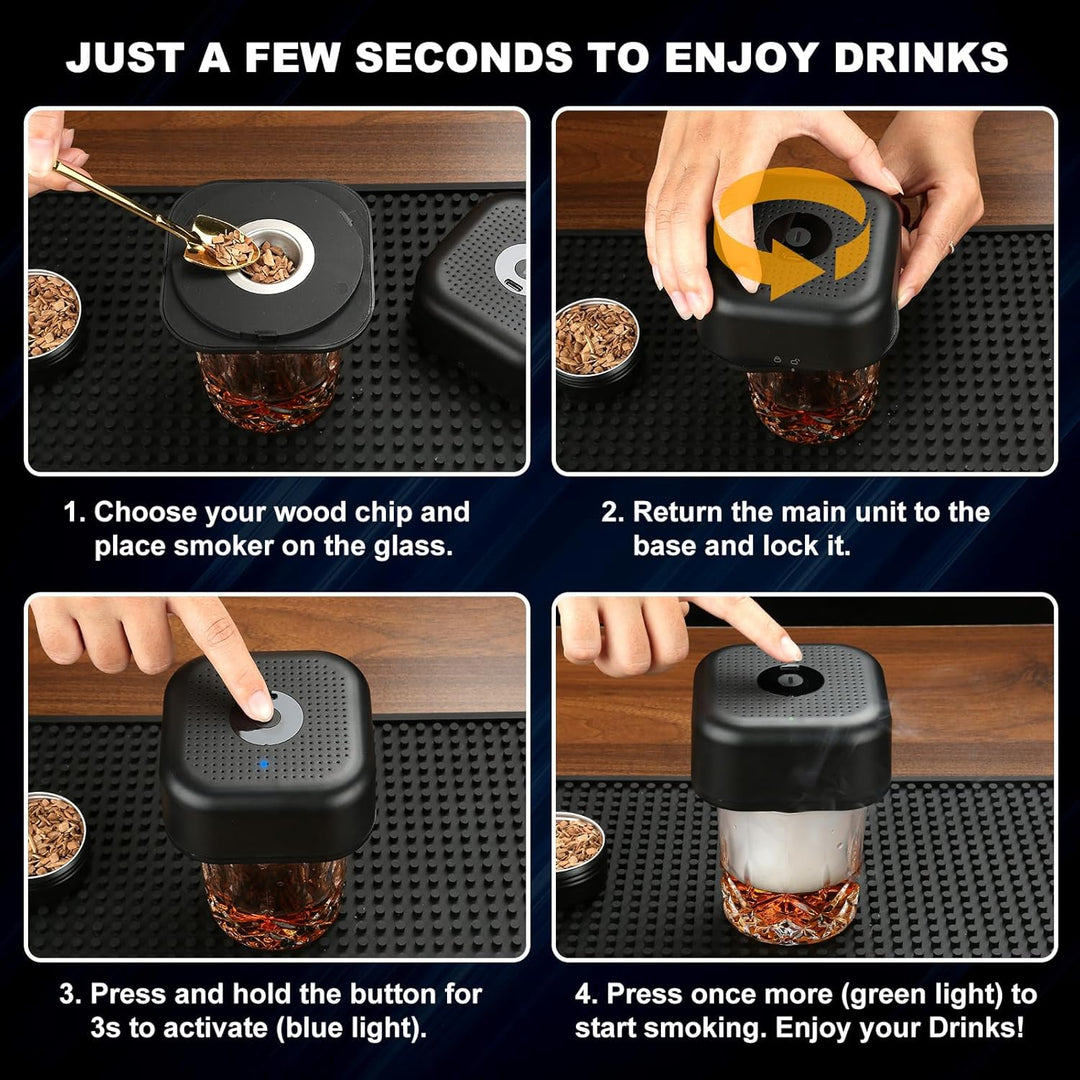 JUST A FEW SECONDS TO ENJOY DRINKS

1. Choose your wood chip and place smoker on the glass.

2. Return the main unit to the base and lock it.

3. Press and hold the button for 3s to activate (blue light).

4. Press once more (green light) to start smoking. Enjoy your Drinks!