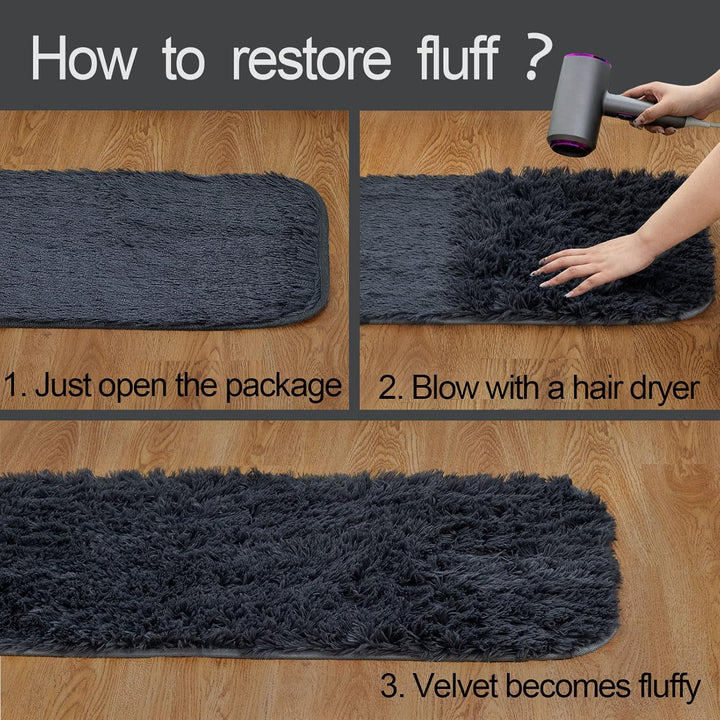 How to restore fluff ?

1. Just open the package

2. Blow with a hair dryer

3. Velvet becomes fluffy