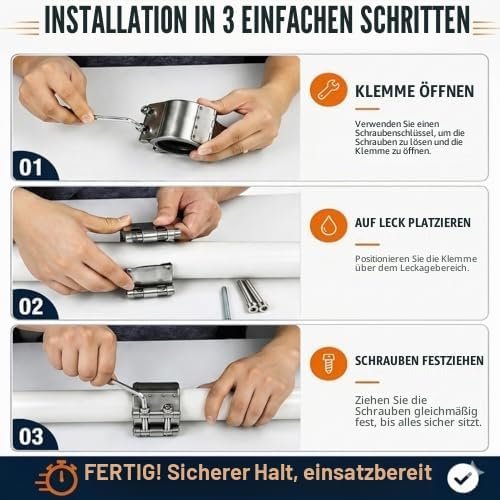 INSTALLATION IN 3 EINFACHEN SCHRITTEN

01

KLEMME ÖFFNEN

Verwenden Sie einen Schraubenschlüssel, um die Schrauben zu lösen und die Klemme zu öffnen.

02

AUF LECK PLATZIEREN

Positionieren Sie die Klemme über dem Leckagebereich.

03

SCHRAUBEN FESTZIEHEN

Ziehen Sie die Schrauben gleichmäßig fest, bis alles sicher sitzt.

FERTIG! Sicherer Halt, einsatzbereit