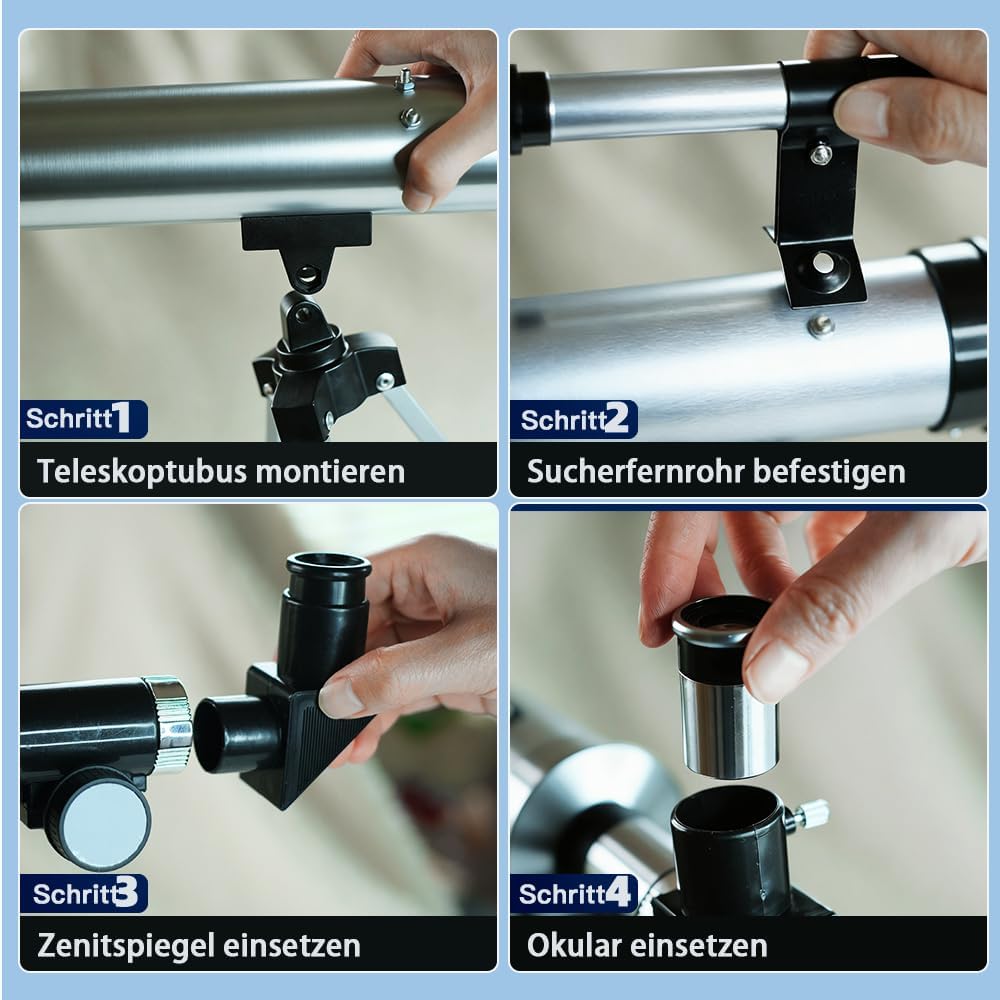 Schritt1
Teleskoptubus montieren

Schritt2
Sucherfernrohr befestigen

Schritt3
Zenitspiegel einsetzen

Schritt4
Okular einsetzen