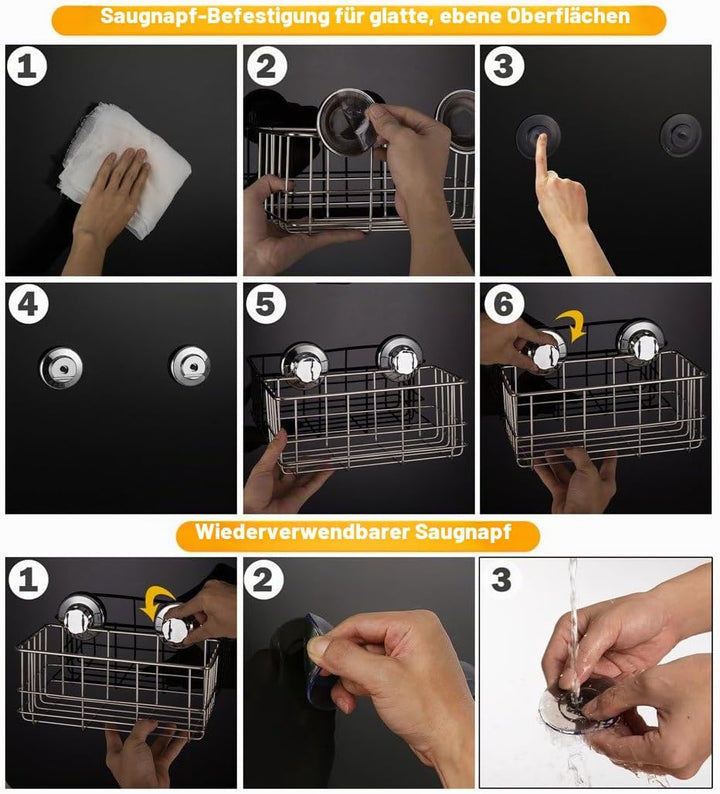 Saugnapf-Befestigung für glatte, ebene Oberflächen

1

2

3

4

5

6

Wiederverwendbarer Saugnapf

1

2

3