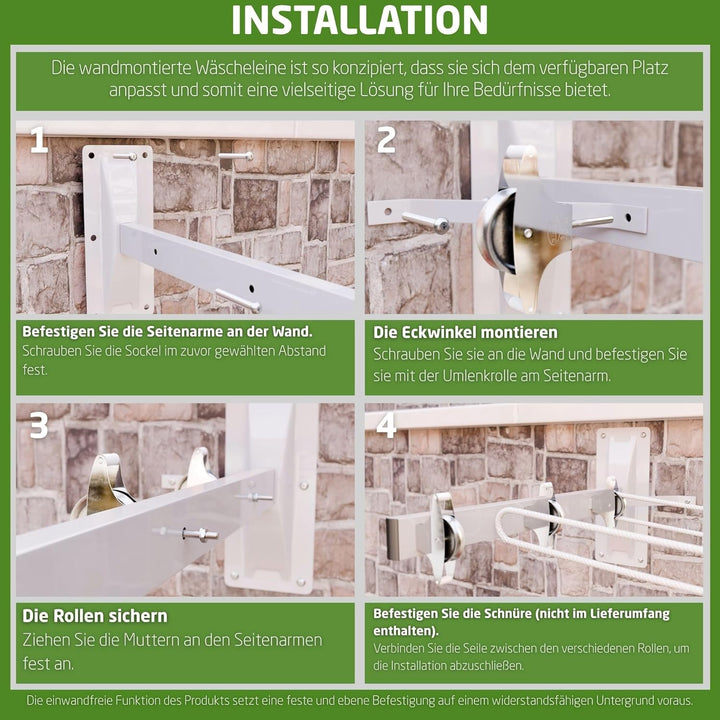 INSTALLATION

Die wandmontierte Wäscheleine ist so konzipiert, dass sie sich dem verfügbaren Platz anpasst und somit eine vielseitige Lösung für Ihre Bedürfnisse bietet.

1

Befestigen Sie die Seitenarme an der Wand.
Schrauben Sie die Sockel im zuvor gewählten Abstand fest.

2

Die Eckwinkel montieren
Schrauben Sie sie an die Wand und befestigen Sie sie mit der Umlenkrolle am Seitenarm.

3

Die Rollen sichern
Ziehen Sie die Muttern an den Seitenarmen fest an.

4

Befestigen Sie die Schnüre (nicht im Lieferumfang enthalten).
Verbinden Sie die Seile zwischen den verschiedenen Rollen, um die Installation abzuschließen.

Die einwandfreie Funktion des Produkts setzt eine feste und ebene Befestigung auf einem widerstandsfähigen Untergrund voraus.