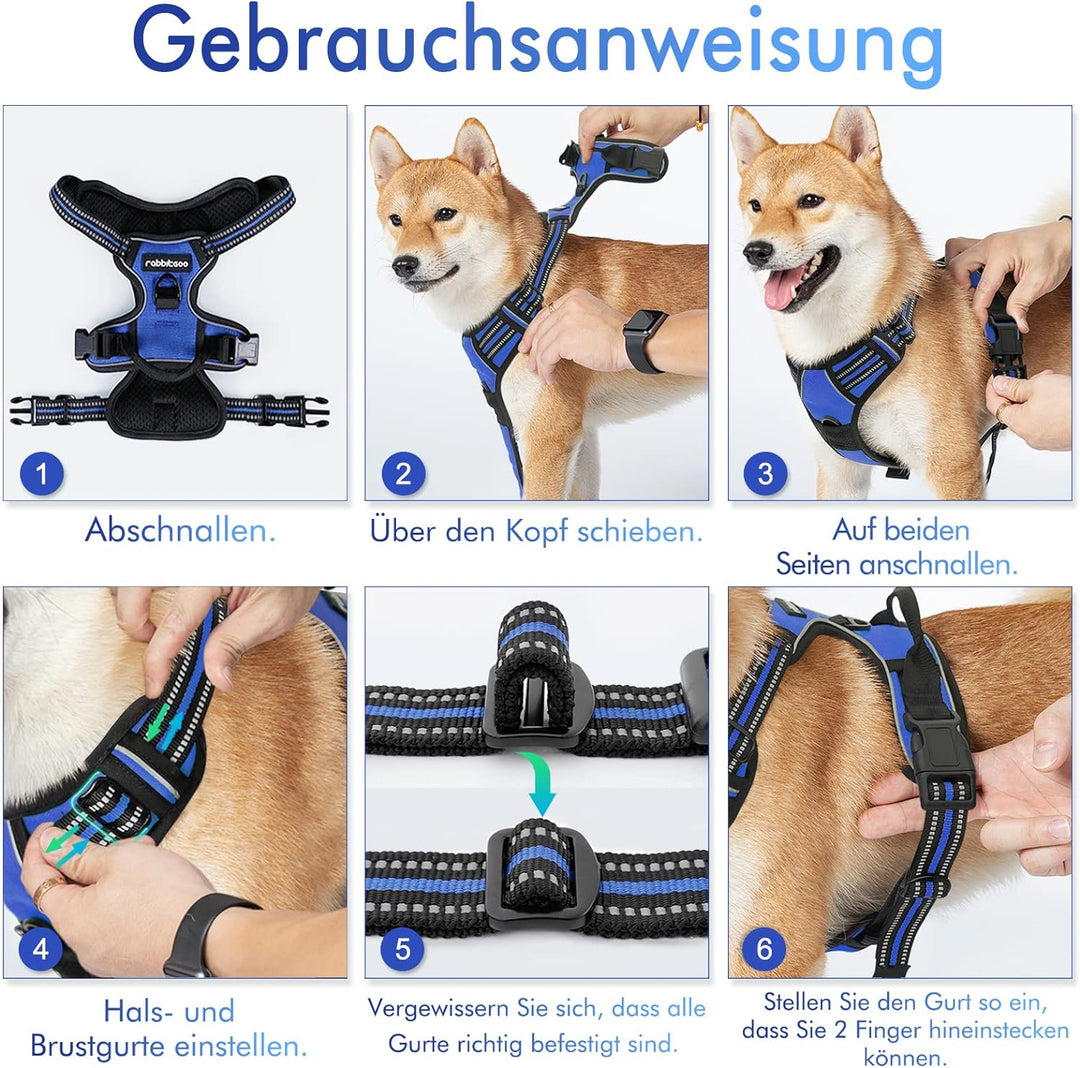 Gebrauchsanweisung

rabbitgoo

1

Abschnallen.

2

Über den Kopf schieben.

3

Auf beiden Seiten anschnallen.

4

Hals- und Brustgurte einstellen.

5

Vergewissern Sie sich, dass alle Gurte richtig befestigt sind.

6

Stellen Sie den Gurt so ein, dass Sie 2 Finger hineinstecken können.