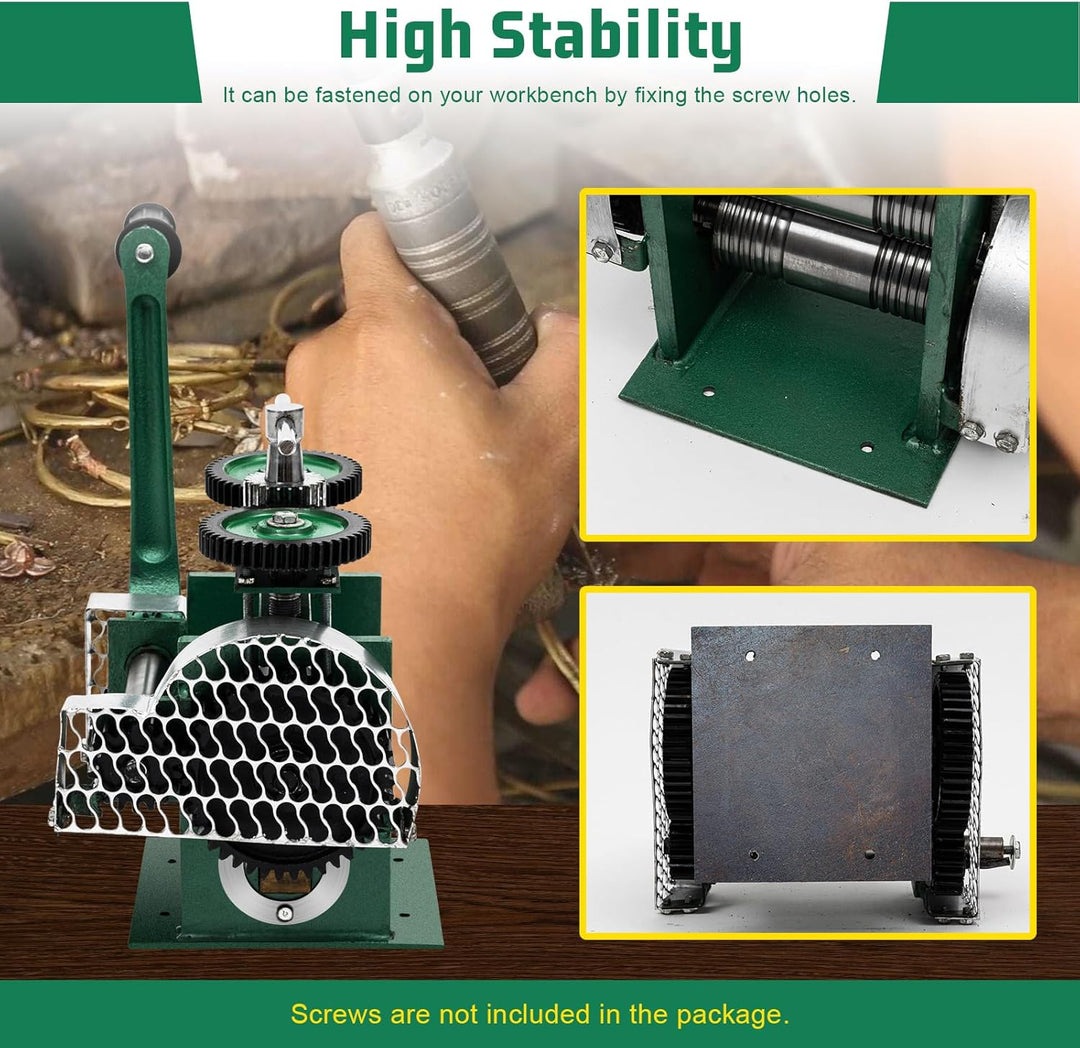 High Stability

It can be fastened on your workbench by fixing the screw holes.

Screws are not included in the package.