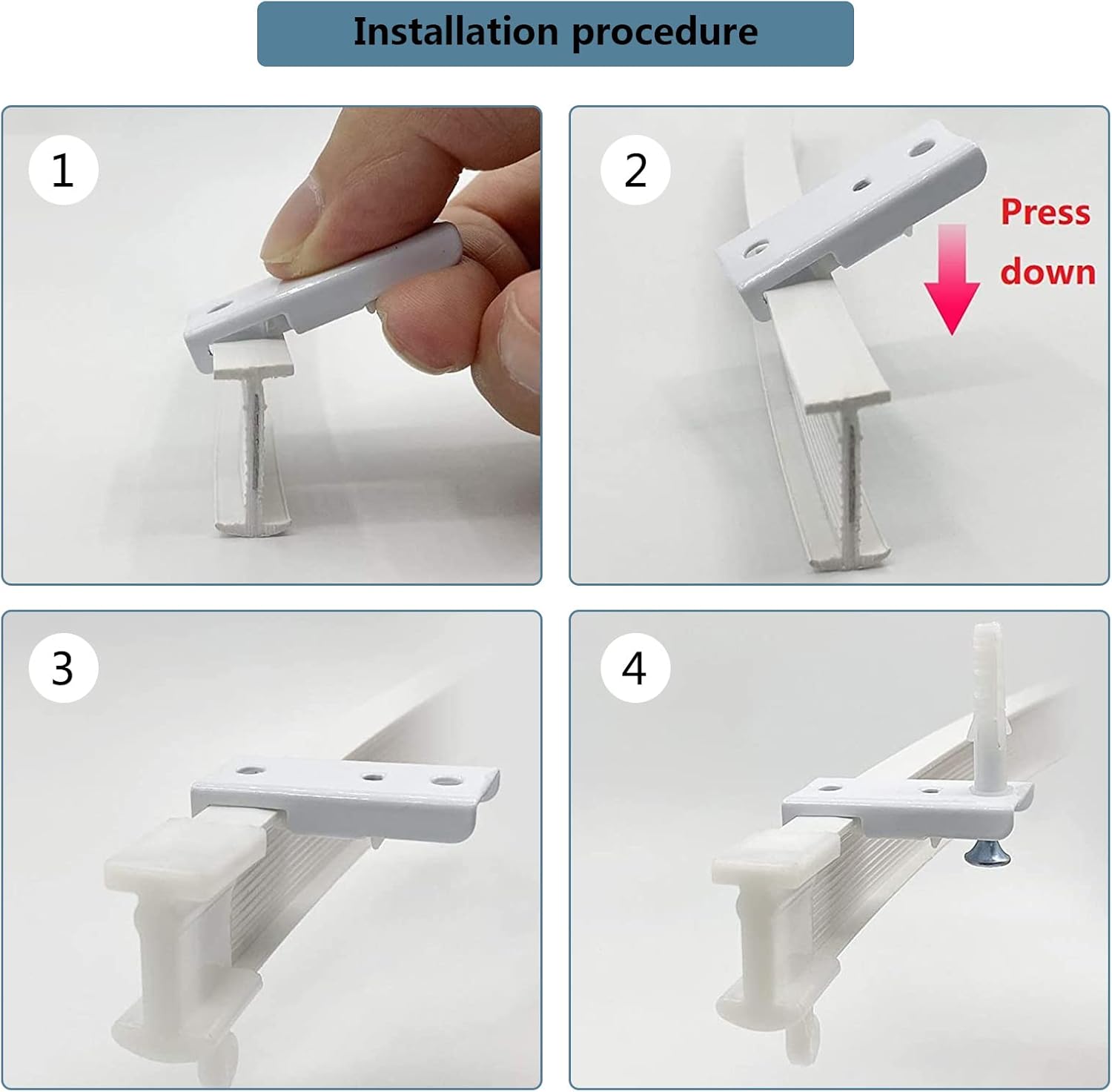 Installation procedure

1

2

Press down

3

4