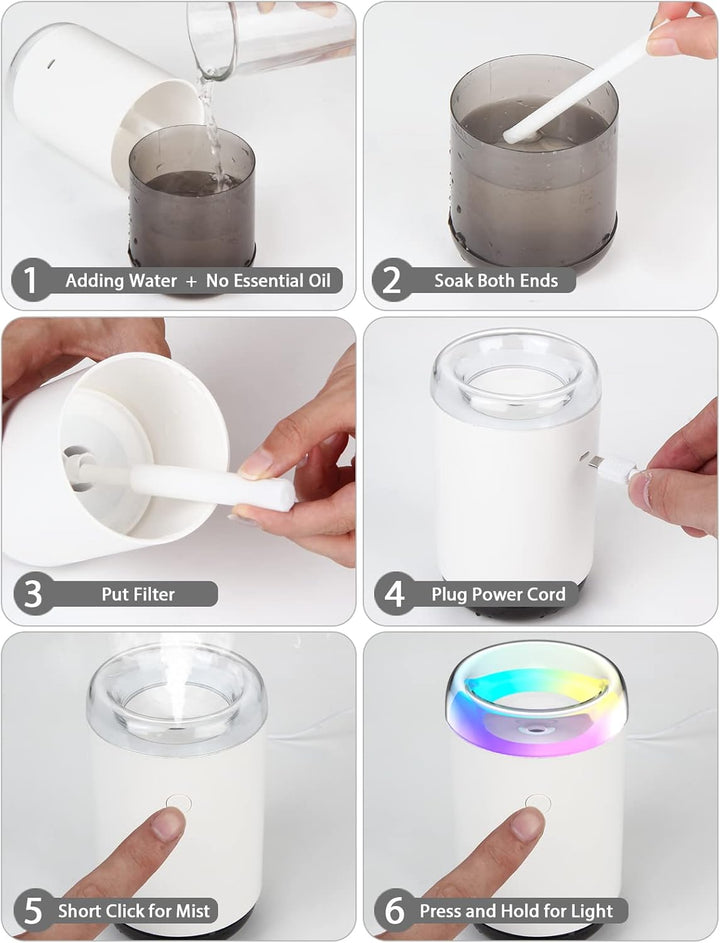 1 Adding Water + No Essential Oil

2 Soak Both Ends

3 Put Filter

4 Plug Power Cord

5 Short Click for Mist

6 Press and Hold for Light