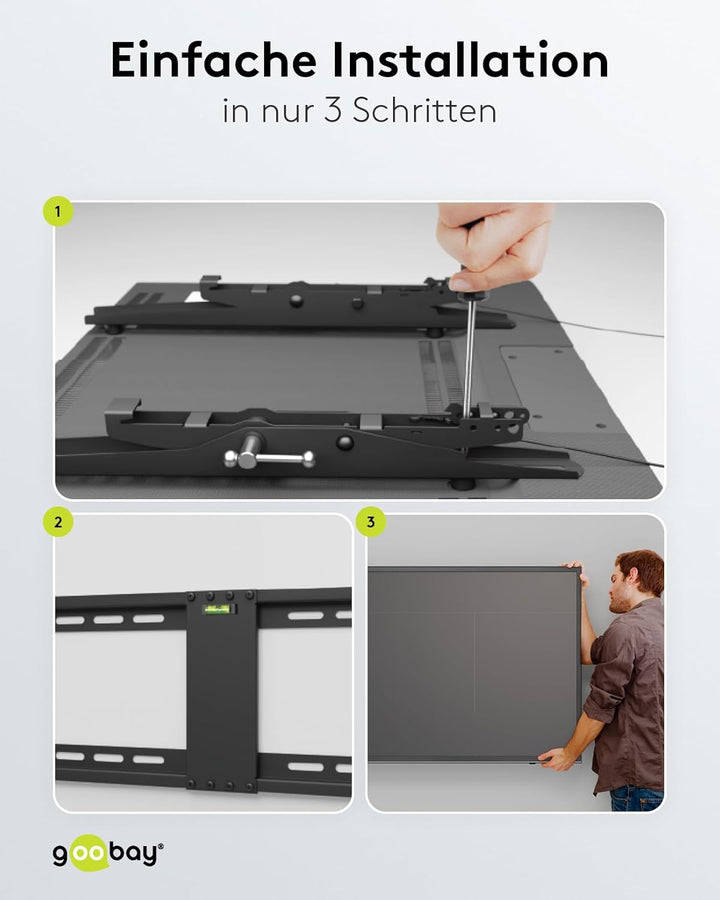 Einfache Installation
in nur 3 Schritten

1

2

3

goobay®