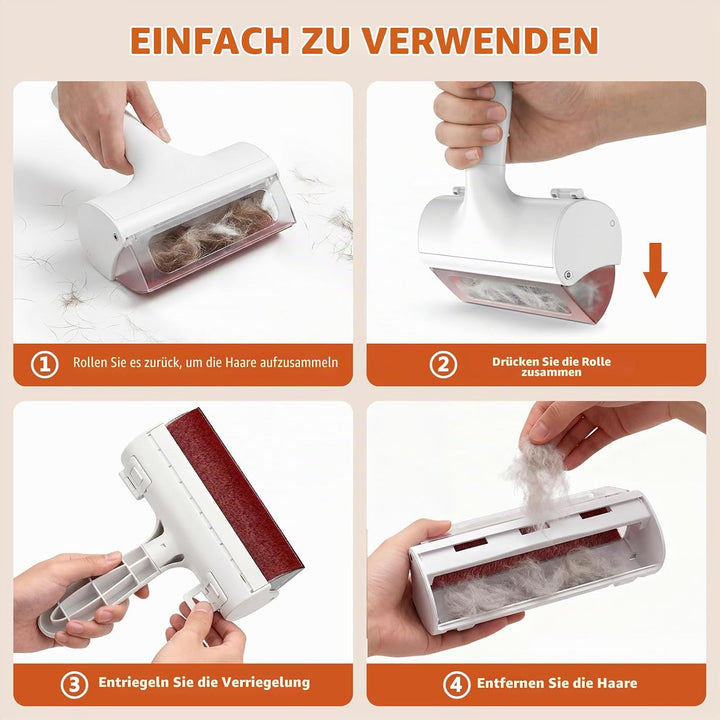 EINFACH ZU VERWENDEN

① Rollen Sie es zurück, um die Haare aufzusammeln

② Drücken Sie die Rolle zusammen

③ Entriegeln Sie die Verriegelung

④ Entfernen Sie die Haare