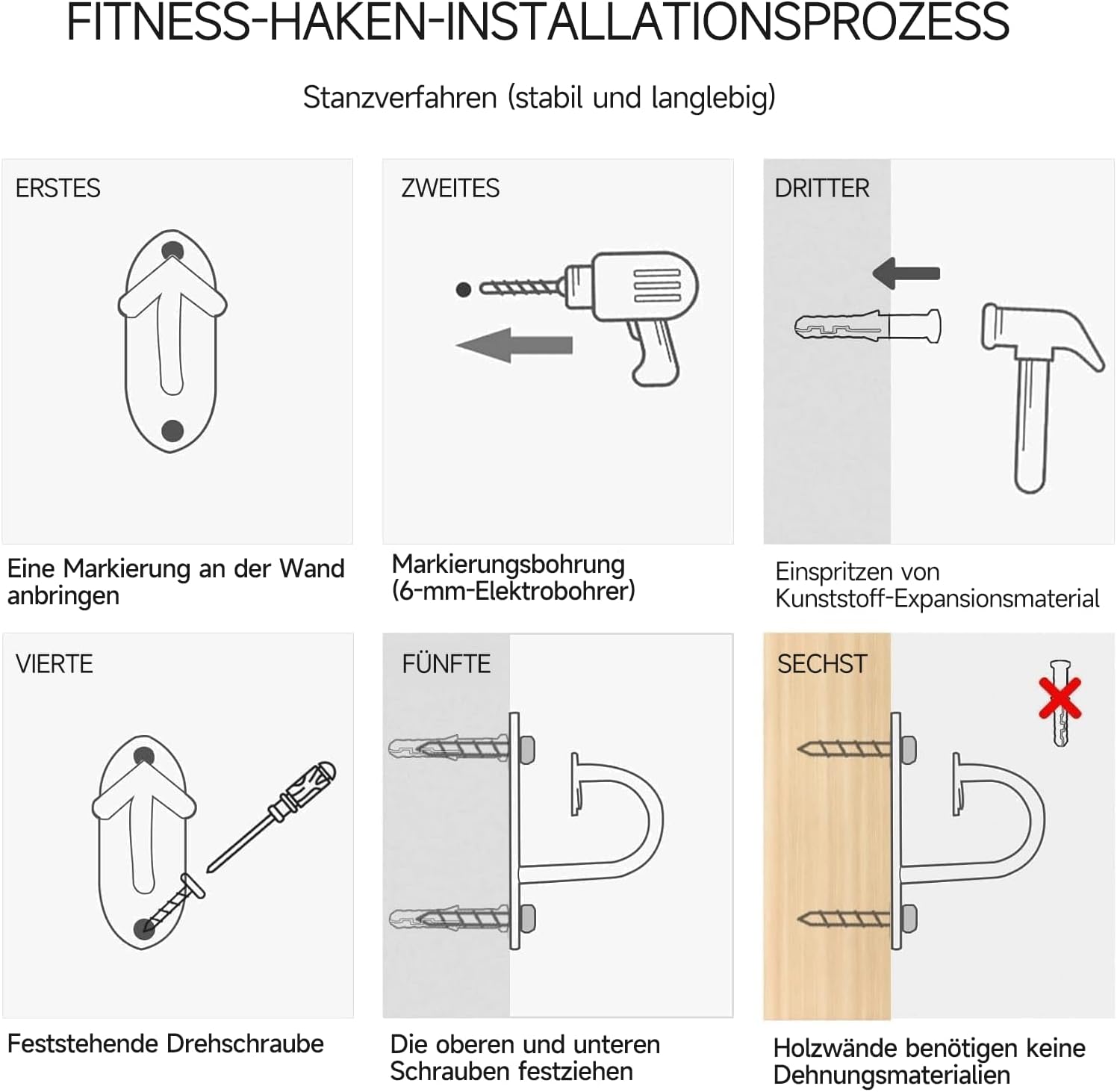 FITNESS-HAKEN-INSTALLATIONSPROZESS

Stanzverfahren (stabil und langlebig)

ERSTES

Eine Markierung an der Wand anbringen

ZWEITES

Markierungsbohrung (6-mm-Elektrobohrer)

DRITTER

Einspritzen von Kunststoff-Expansionsmaterial

VIERTE

Feststehende Drehschraube

FÜNFTE

Die oberen und unteren Schrauben festziehen

SECHST

Holzwände benötigen keine Dehnungsmaterialien