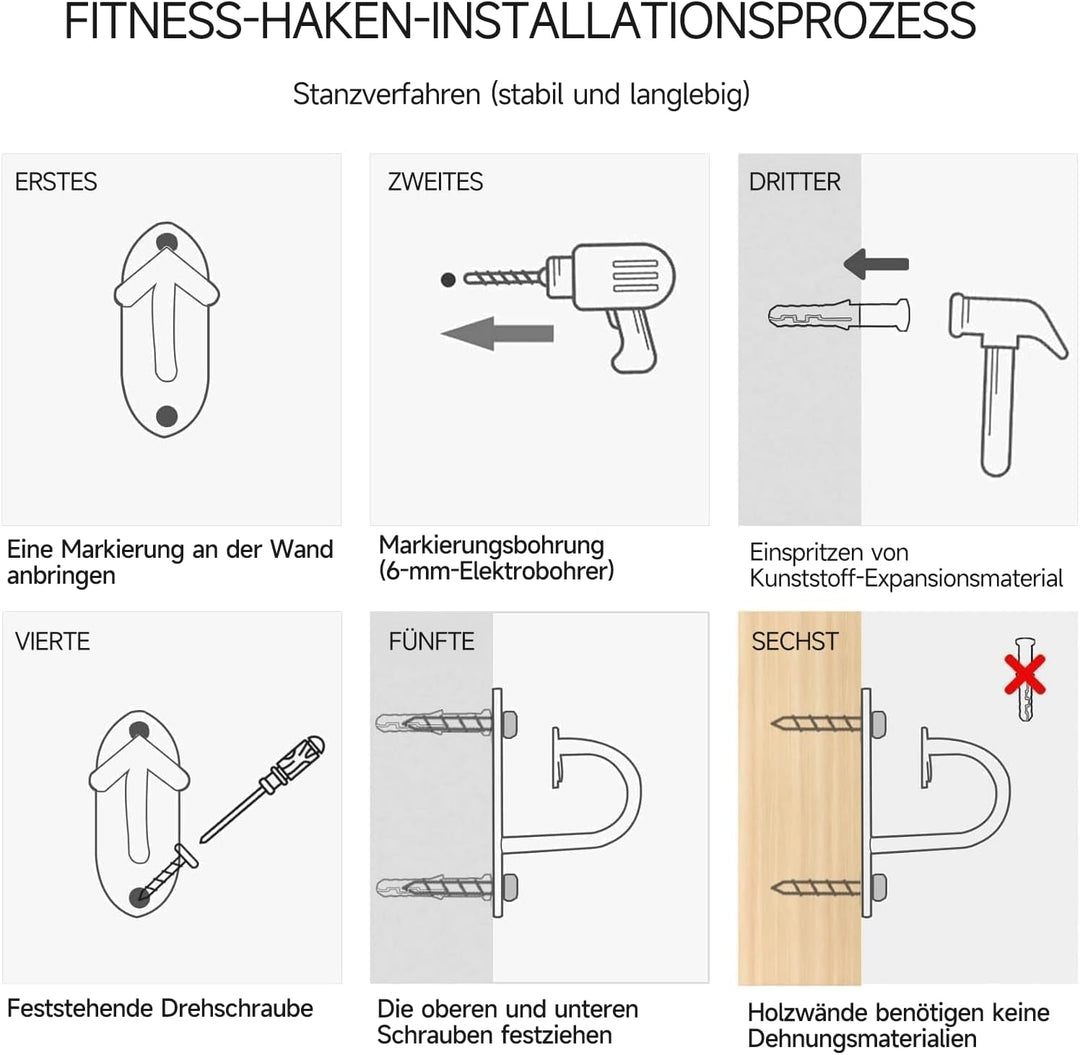 FITNESS-HAKEN-INSTALLATIONSPROZESS

Stanzverfahren (stabil und langlebig)

ERSTES

Eine Markierung an der Wand anbringen

ZWEITES

Markierungsbohrung (6-mm-Elektrobohrer)

DRITTER

Einspritzen von Kunststoff-Expansionsmaterial

VIERTE

Feststehende Drehschraube

FÜNFTE

Die oberen und unteren Schrauben festziehen

SECHST

Holzwände benötigen keine Dehnungsmaterialien