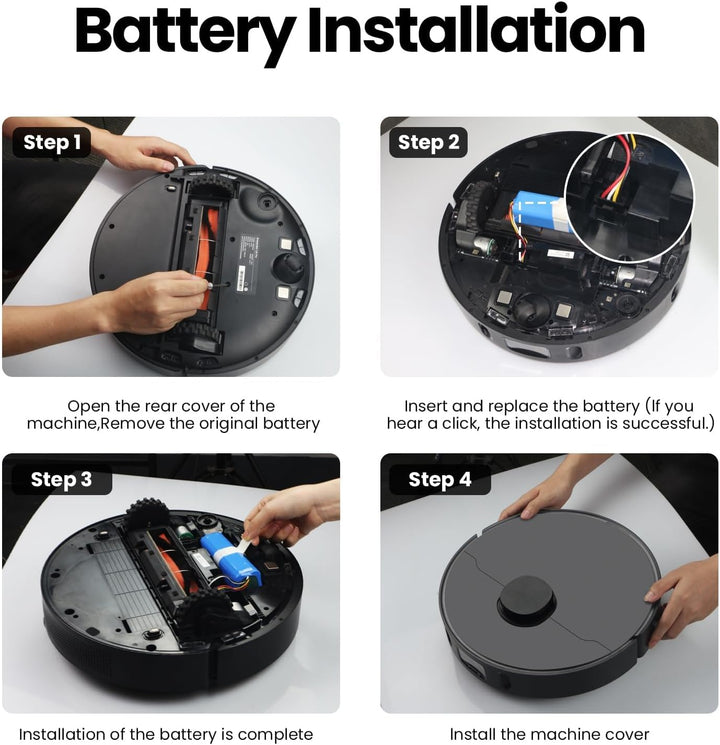 Battery Installation

Step 1

Open the rear cover of the machine,Remove the original battery

Step 2

Insert and replace the battery (If you hear a click, the installation is successful.)

Step 3

Installation of the battery is complete

Step 4

Install the machine cover