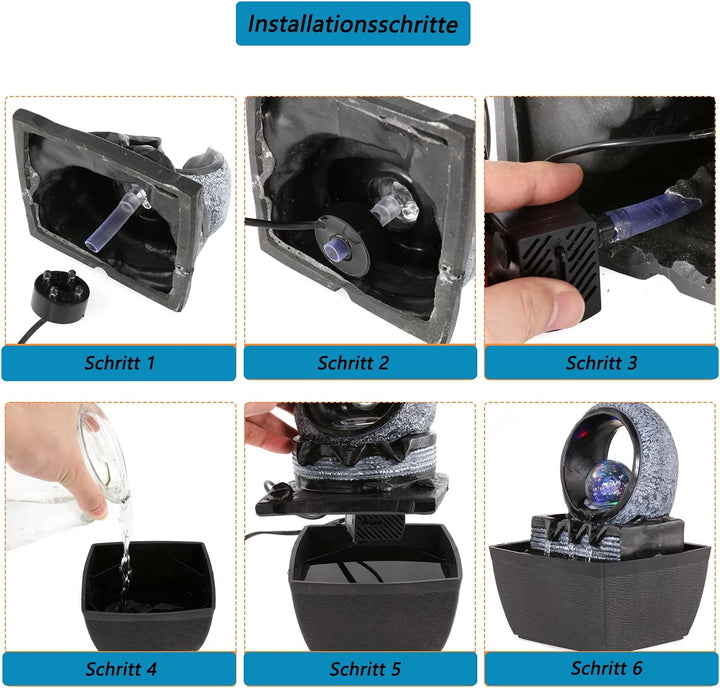 Installationsschritte

Schritt 1

Schritt 2

Schritt 3

Schritt 4

Schritt 5

Schritt 6