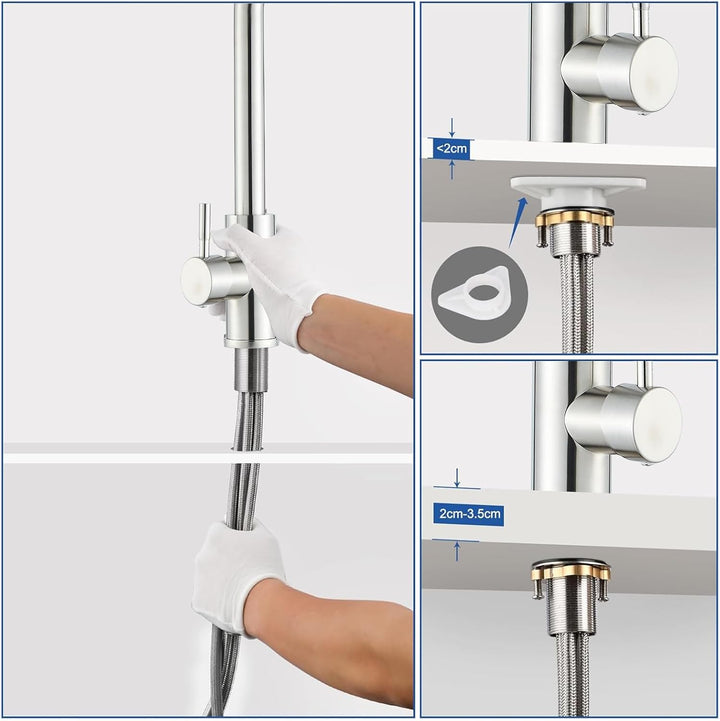 <2cm

2cm-3.5cm