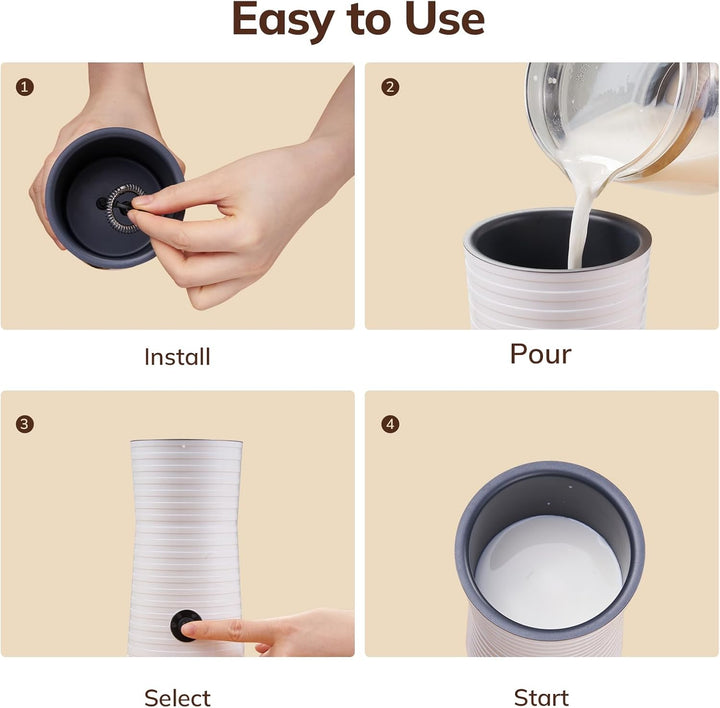 Easy to Use

1

Install

2

Pour

3

Select

4

Start