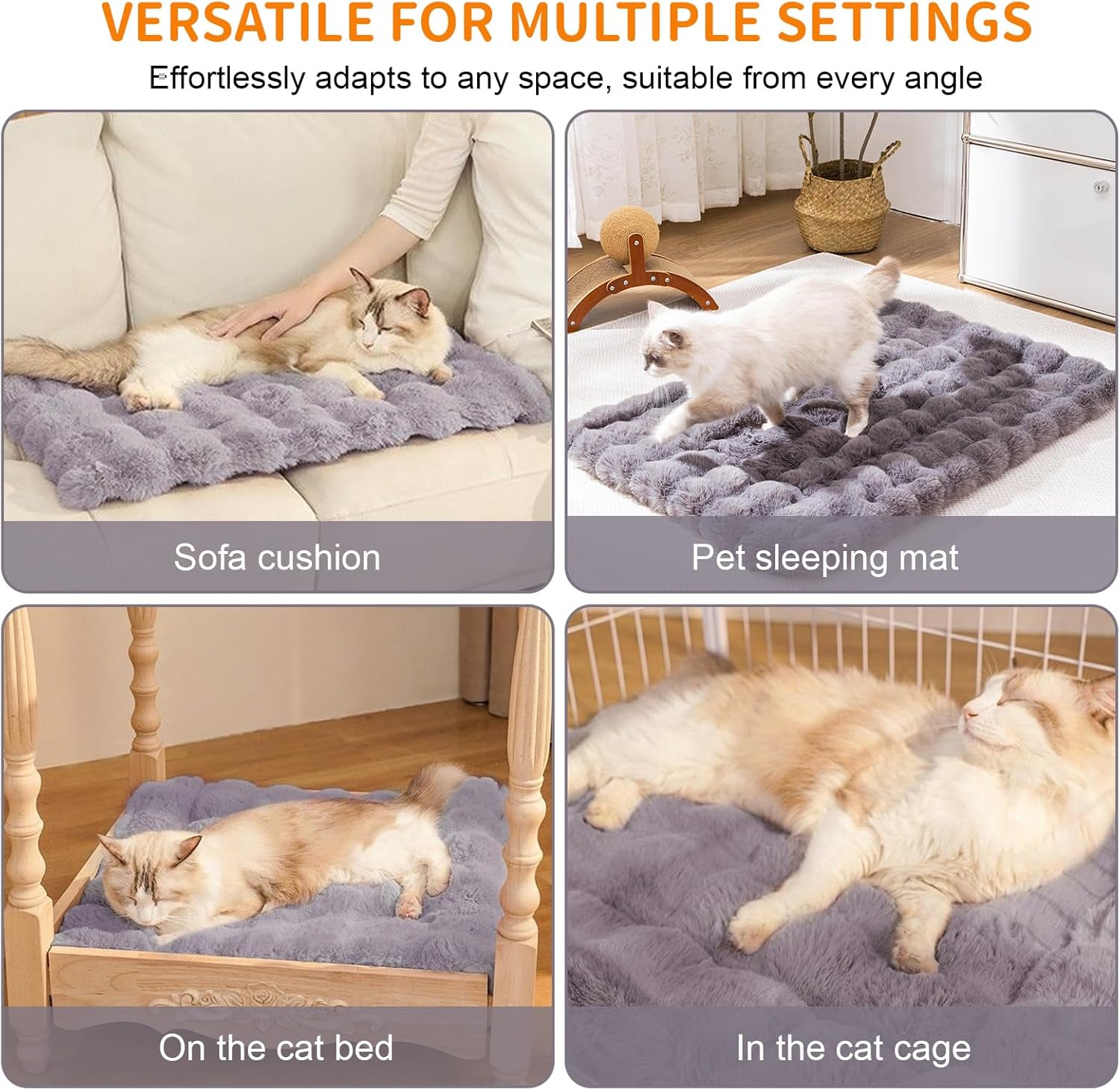 VERSATILE FOR MULTIPLE SETTINGS

Effortlessly adapts to any space, suitable from every angle

Sofa cushion

Pet sleeping mat

On the cat bed

In the cat cage