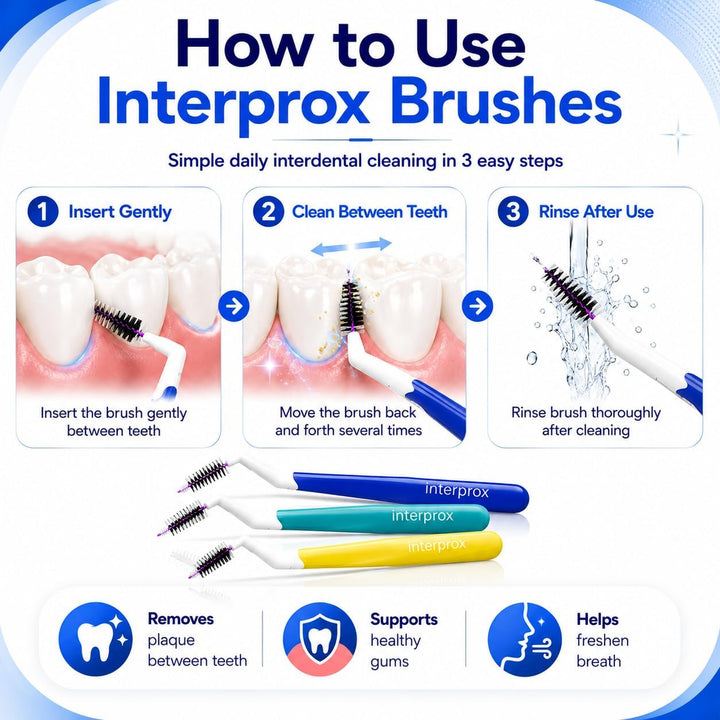 How to Use Interprox Brushes

Simple daily interdental cleaning in 3 easy steps

1 Insert Gently
Insert the brush gently between teeth

2 Clean Between Teeth
Move the brush back and forth several times

3 Rinse After Use
Rinse brush thoroughly after cleaning

interprox
interprox
interprox

Removes plaque between teeth

Supports healthy gums

Helps freshen breath