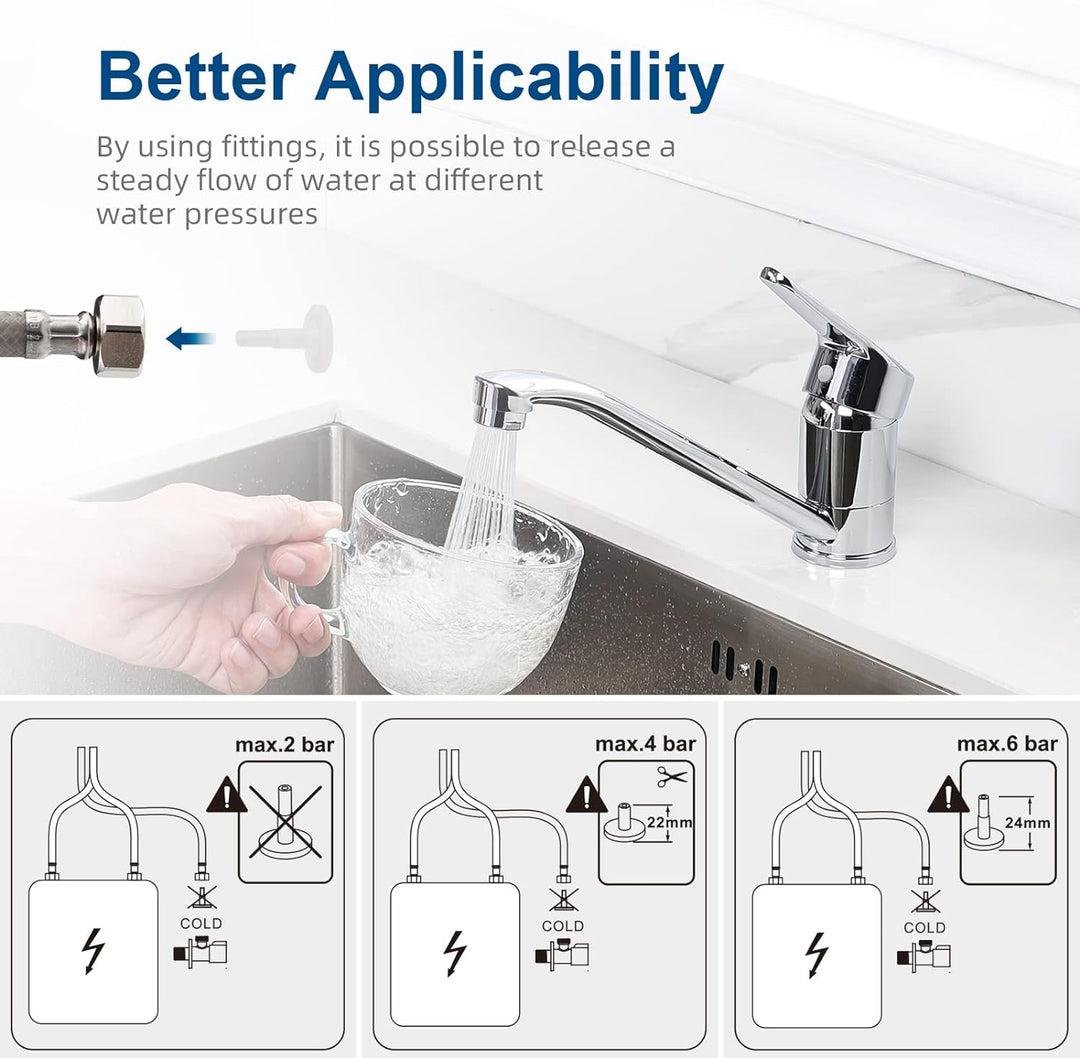 Better Applicability

By using fittings, it is possible to release a steady flow of water at different water pressures

max.2 bar

COLD

max.4 bar

22mm

COLD

max.6 bar

24mm

COLD