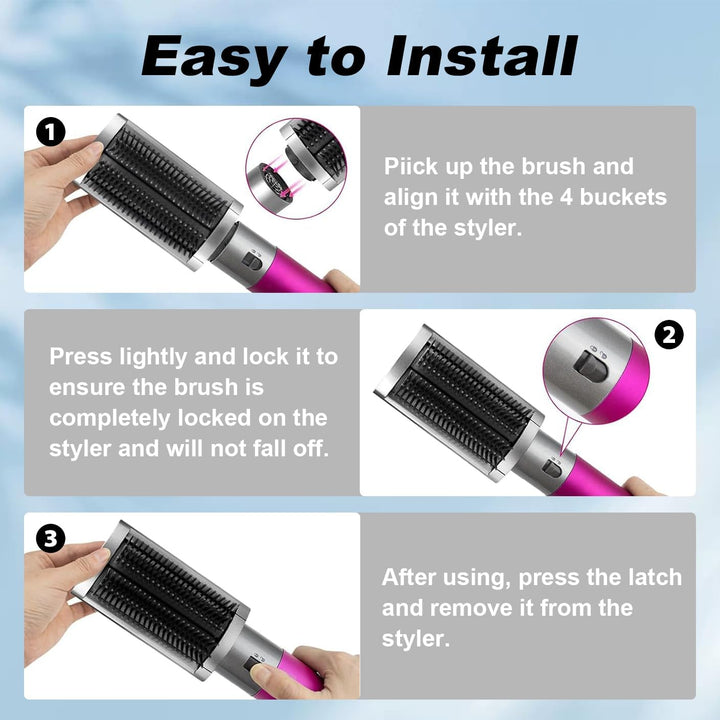 Easy to Install

1

Piick up the brush and align it with the 4 buckets of the styler.

Press lightly and lock it to ensure the brush is completely locked on the styler and will not fall off.

2

3

After using, press the latch and remove it from the styler.