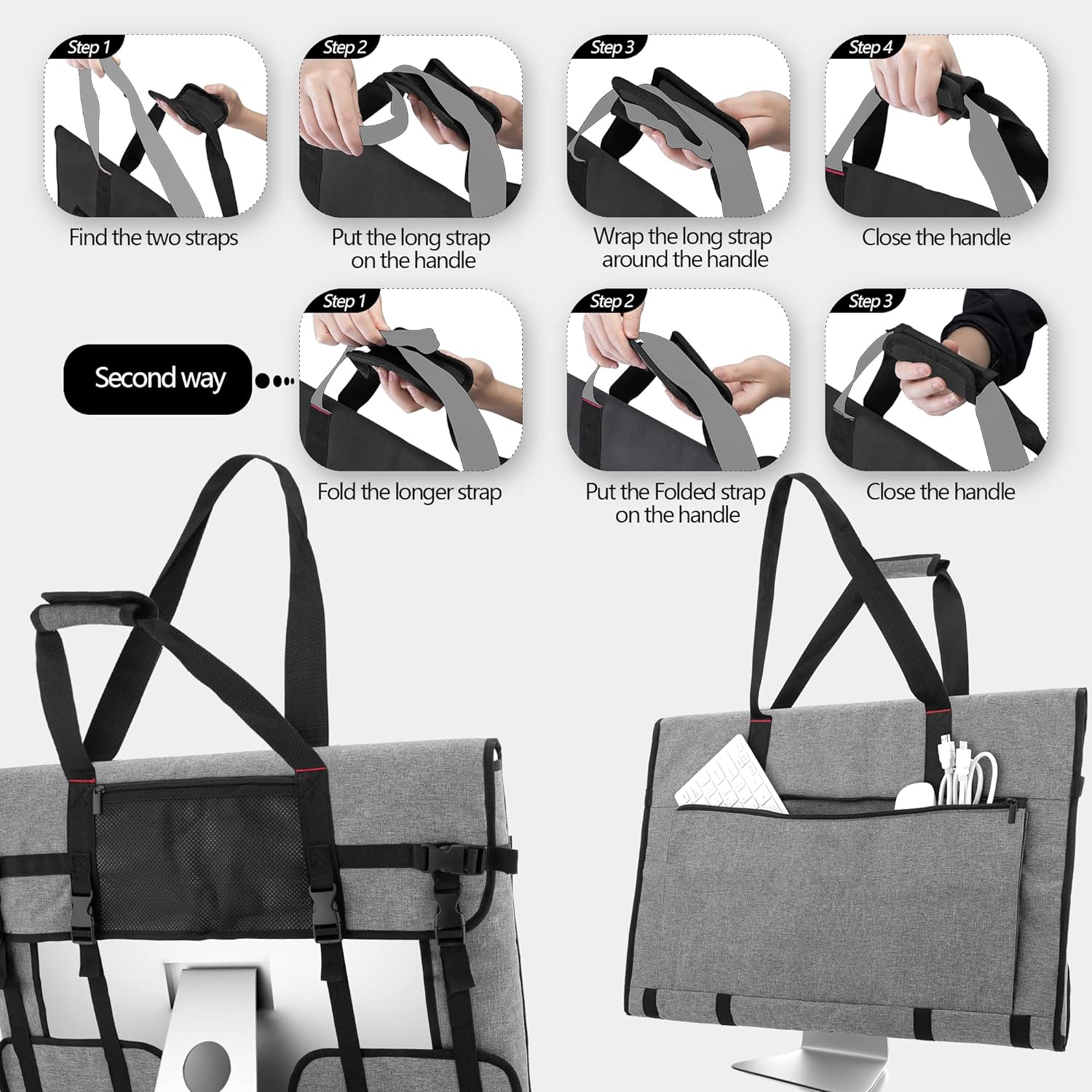 Step 1
Find the two straps

Step 2
Put the long strap on the handle

Step 3
Wrap the long strap around the handle

Step 4
Close the handle

Second way

Step 1
Fold the longer strap

Step 2
Put the Folded strap on the handle

Step 3
Close the handle