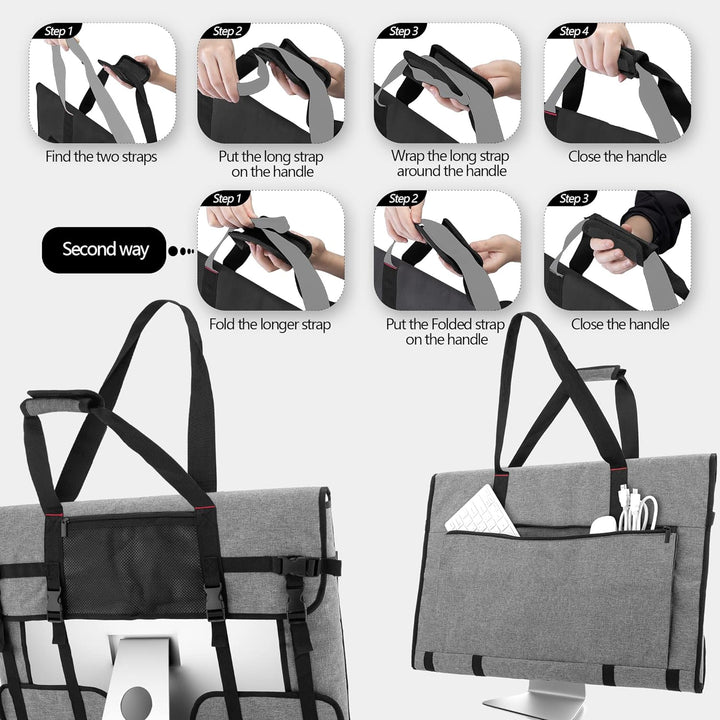 Step 1
Find the two straps

Step 2
Put the long strap on the handle

Step 3
Wrap the long strap around the handle

Step 4
Close the handle

Second way

Step 1
Fold the longer strap

Step 2
Put the Folded strap on the handle

Step 3
Close the handle