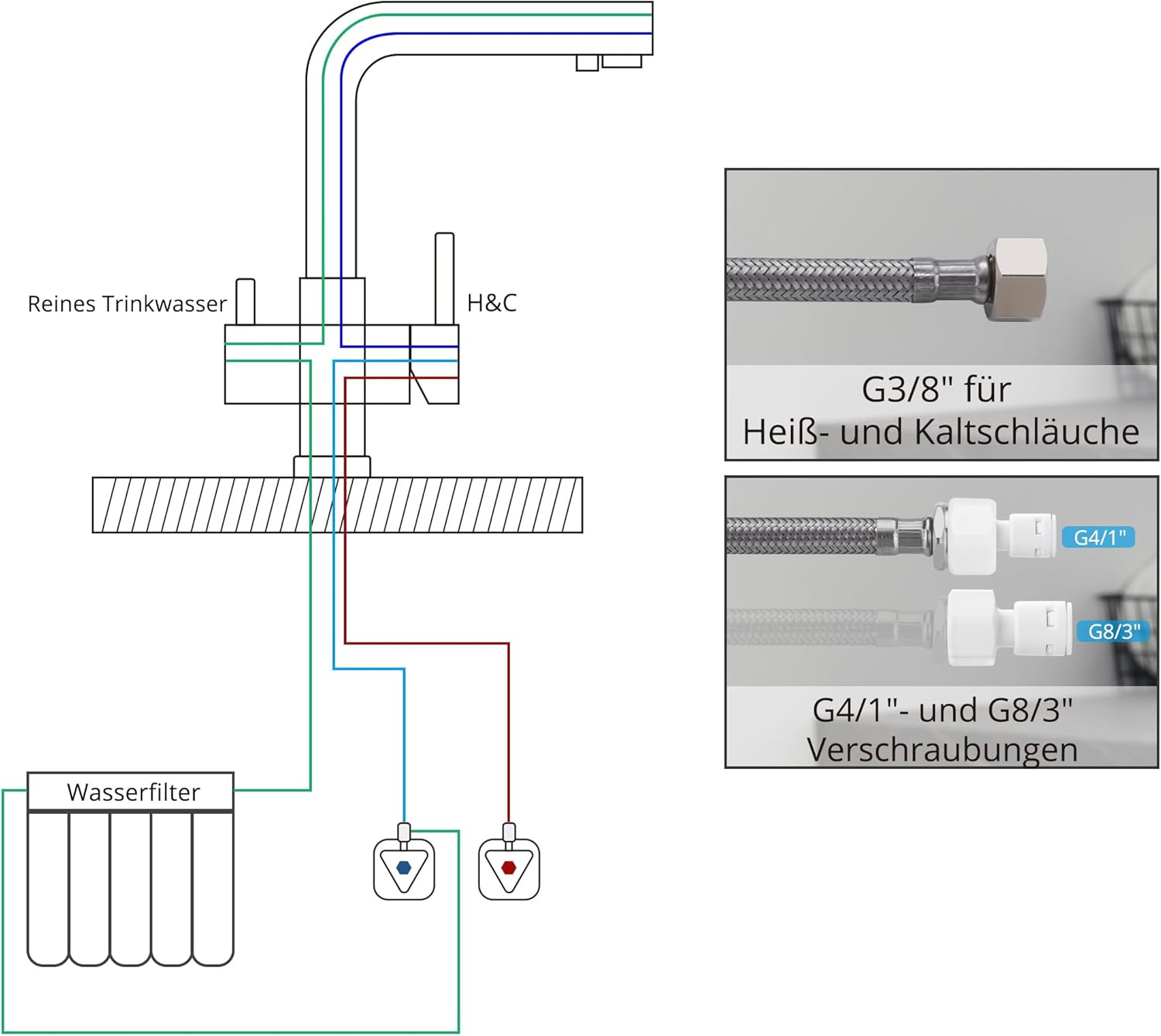 Reines Trinkwasser

H&C

Wasserfilter

G3/8" für Heiß- und Kaltschläuche

G4/1"

G8/3"

G4/1"- und G8/3" Verschraubungen