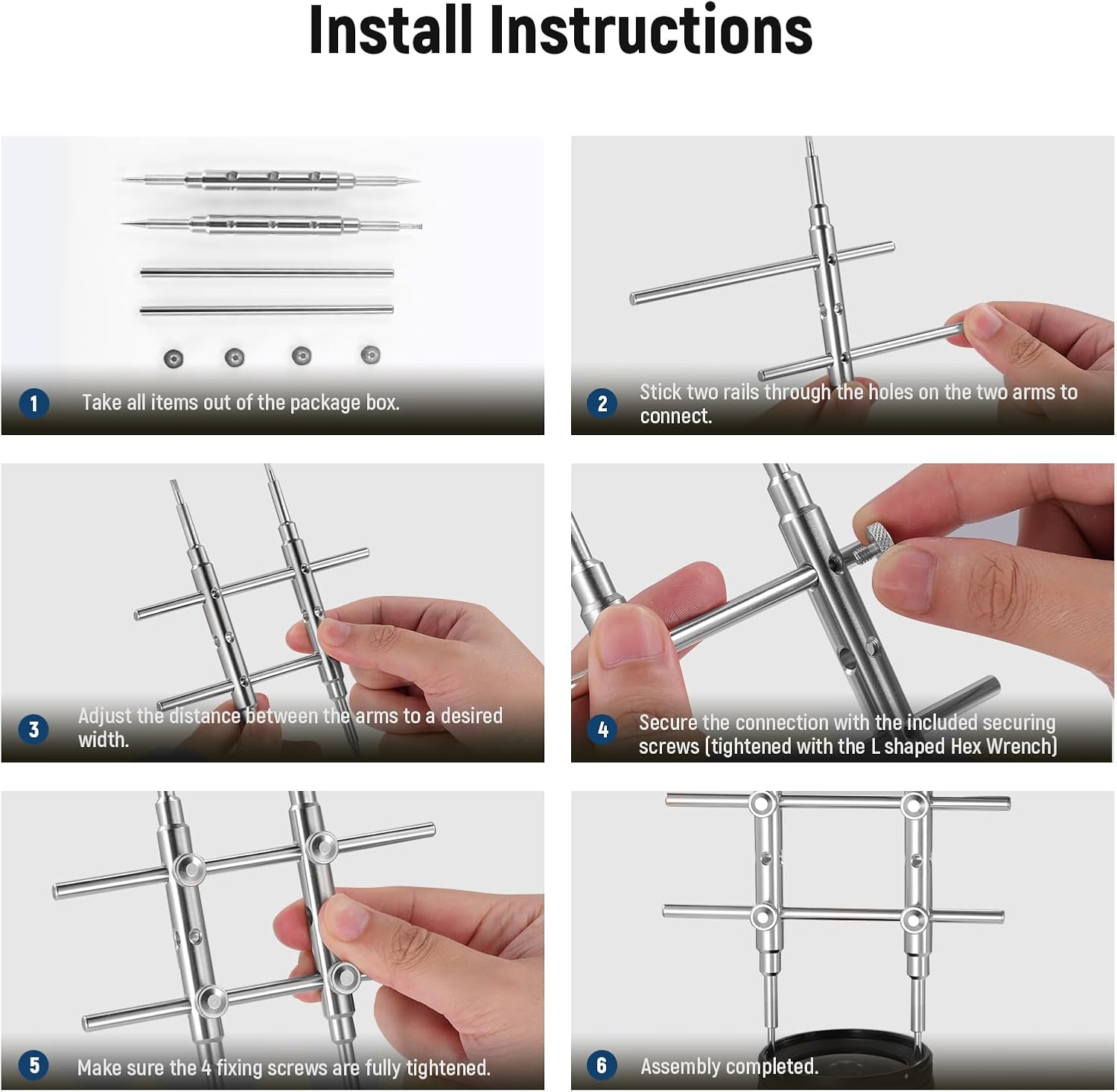 Install Instructions

1 Take all items out of the package box.

2 Stick two rails through the holes on the two arms to connect.

3 Adjust the distance between the arms to a desired width.

4 Secure the connection with the included securing screws (tightened with the L shaped Hex Wrench)

5 Make sure the 4 fixing screws are fully tightened.

6 Assembly completed.