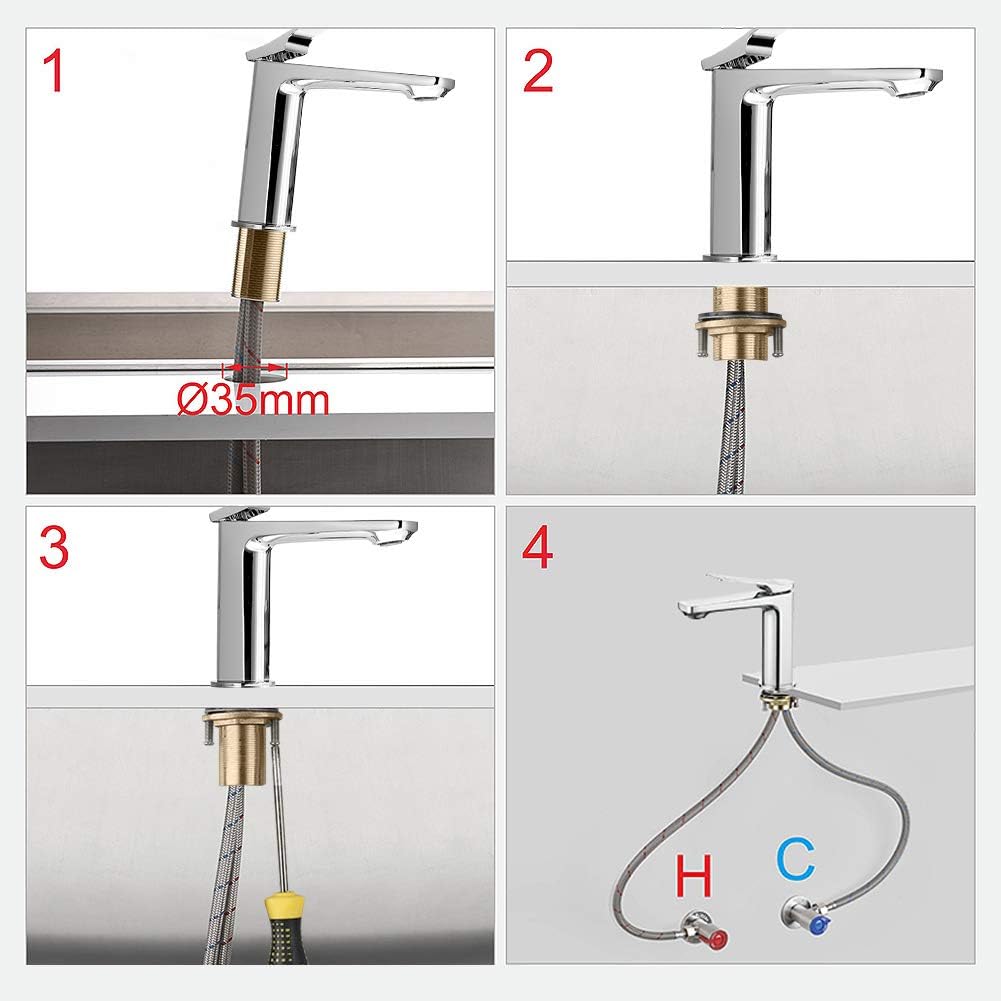 1

Ø35mm

2

3

4

H

C