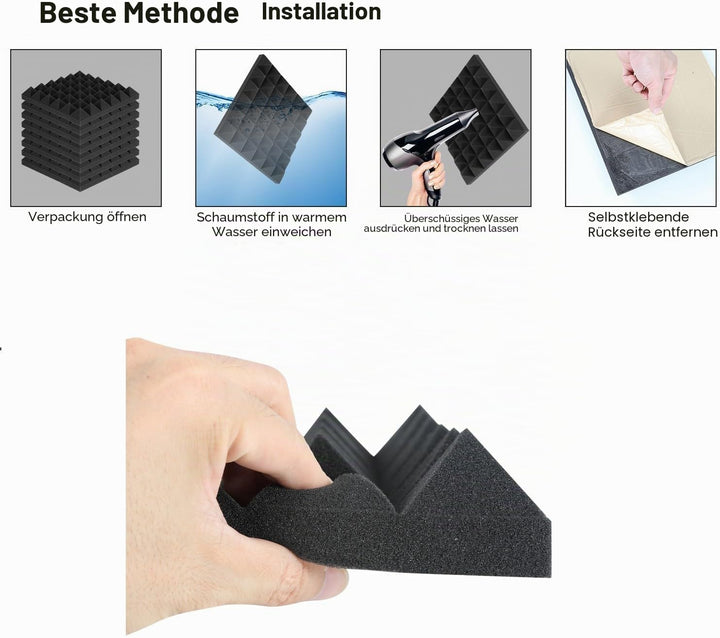 Beste Methode Installation

Verpackung öffnen

Schaumstoff in warmem Wasser einweichen

Überschüssiges Wasser ausdrücken und trocknen lassen

Selbstklebende Rückseite entfernen