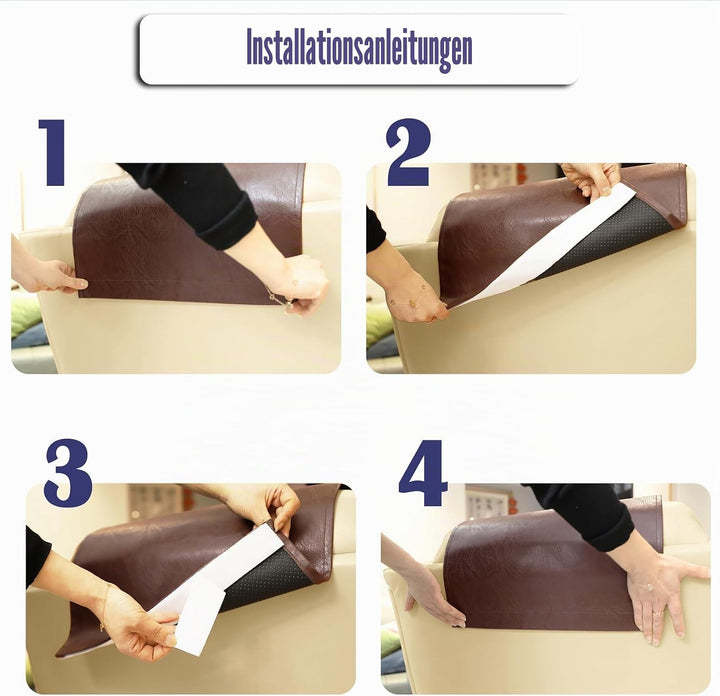 Installationsanleitungen

1

2

3

4