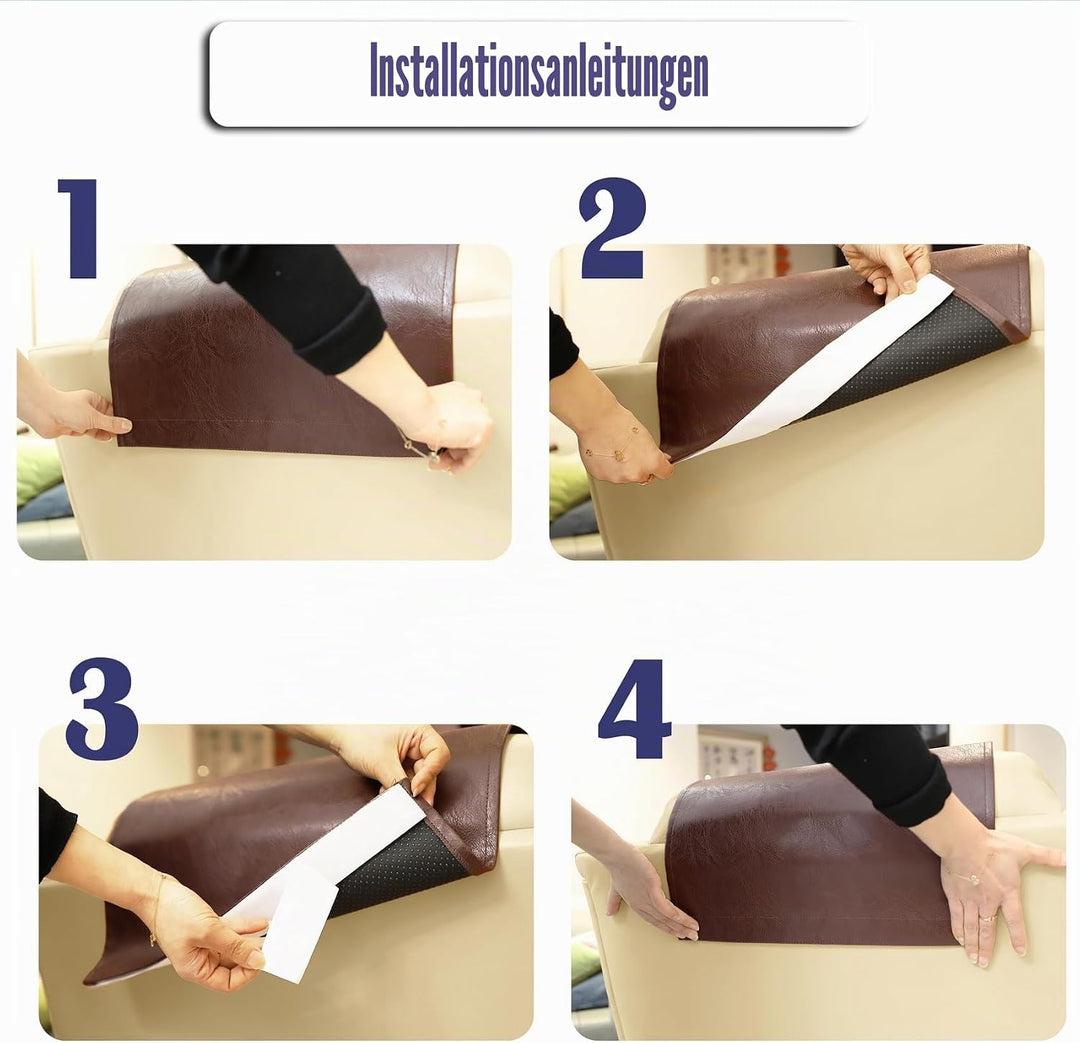 Installationsanleitungen

1

2

3

4