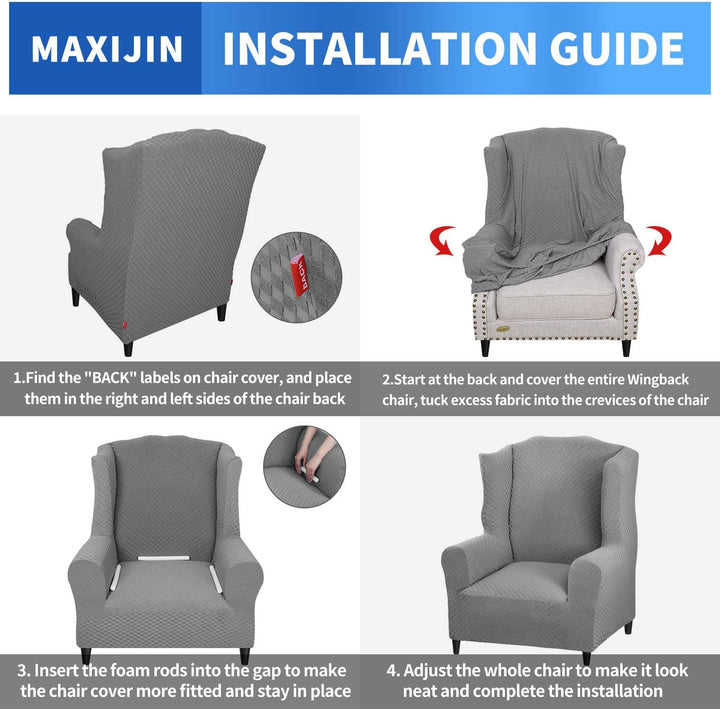 MAXIJIN INSTALLATION GUIDE

BACK

1.Find the "BACK" labels on chair cover, and place them in the right and left sides of the chair back

2.Start at the back and cover the entire Wingback chair, tuck excess fabric into the crevices of the chair

3. Insert the foam rods into the gap to make the chair cover more fitted and stay in place

4. Adjust the whole chair to make it look neat and complete the installation