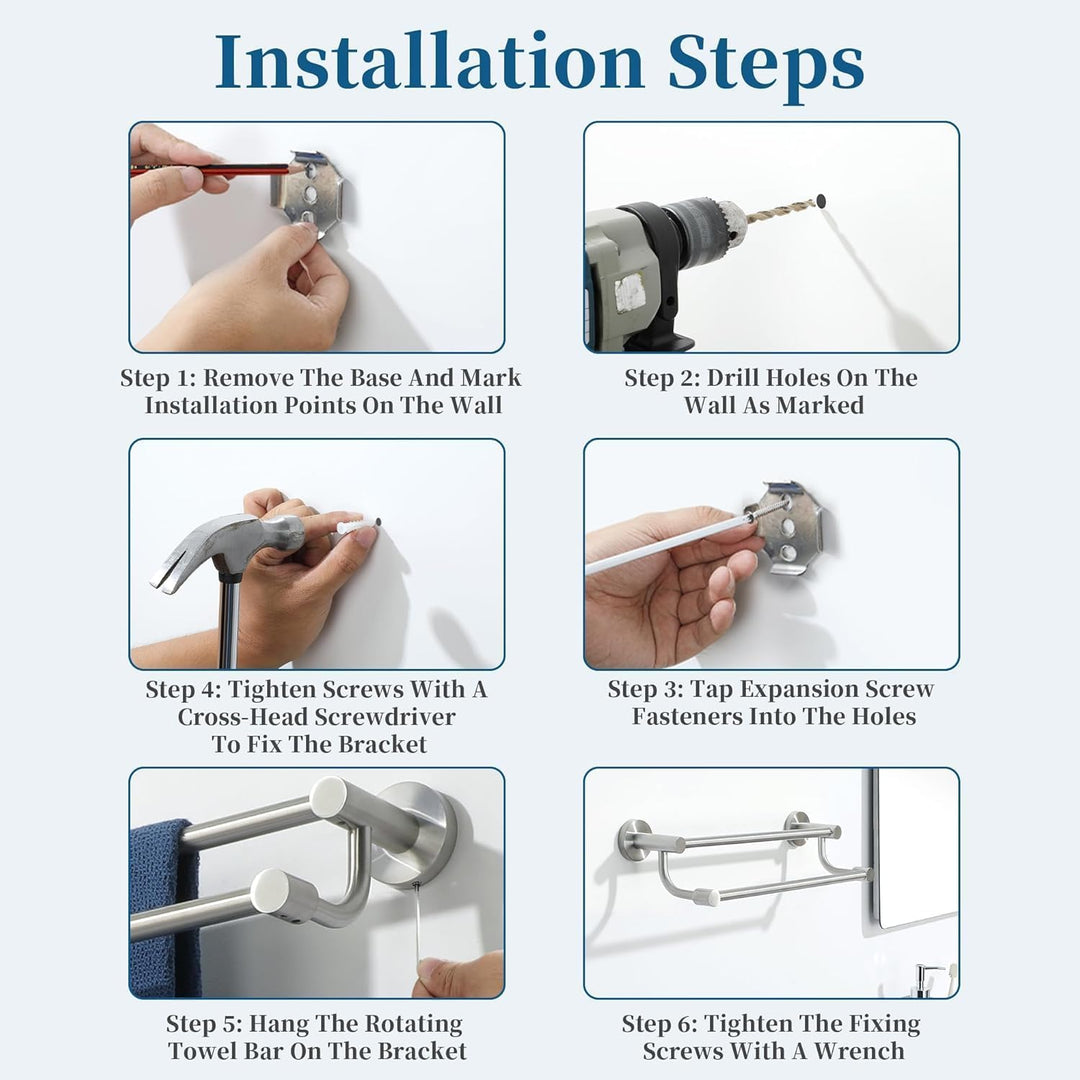 Installation Steps

Step 1: Remove The Base And Mark Installation Points On The Wall

Step 2: Drill Holes On The Wall As Marked

Step 4: Tighten Screws With A Cross-Head Screwdriver To Fix The Bracket

Step 3: Tap Expansion Screw Fasteners Into The Holes

Step 5: Hang The Rotating Towel Bar On The Bracket

Step 6: Tighten The Fixing Screws With A Wrench