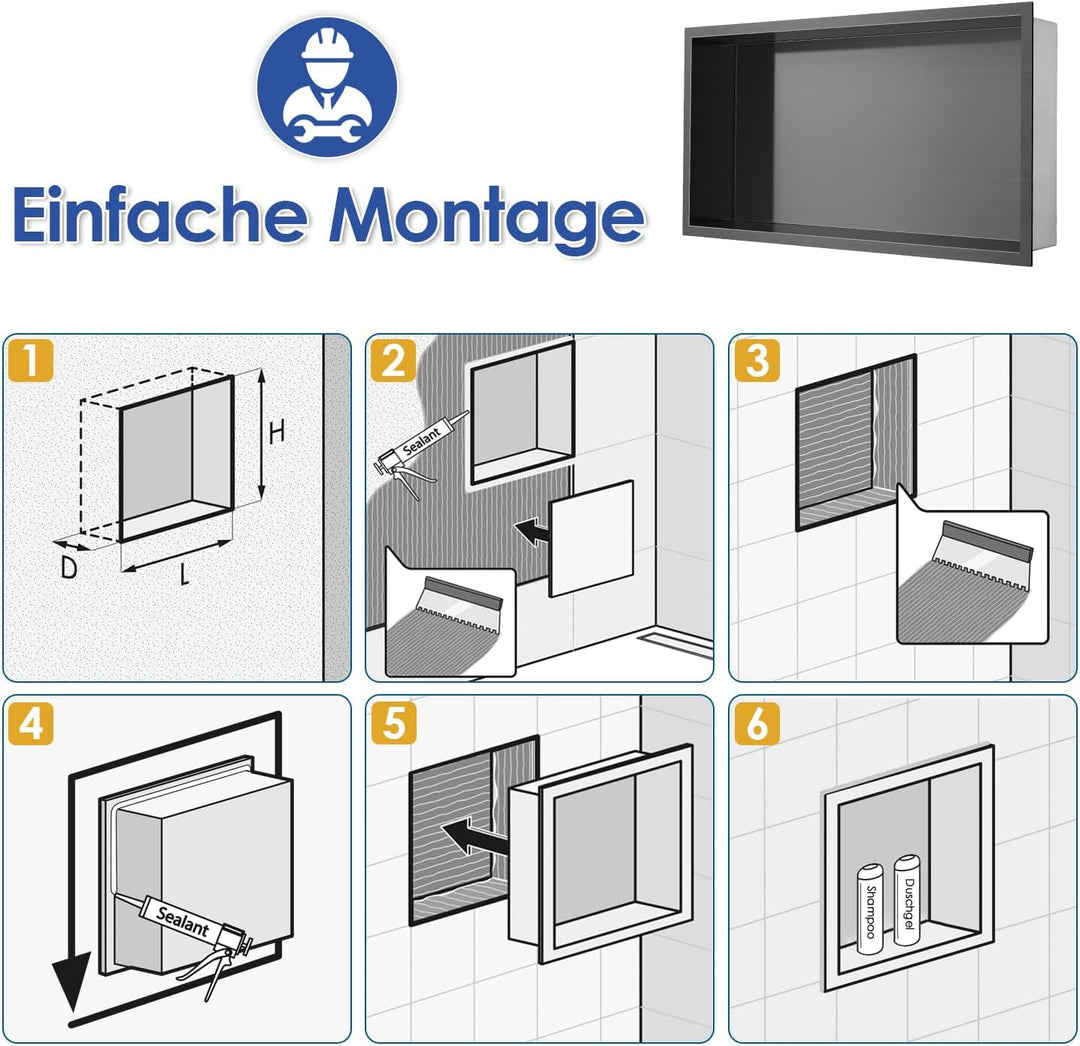 Einfache Montage

1
H
D
L

2
Sealant

3

4
Sealant

5

6
Shampoo
Duschgel