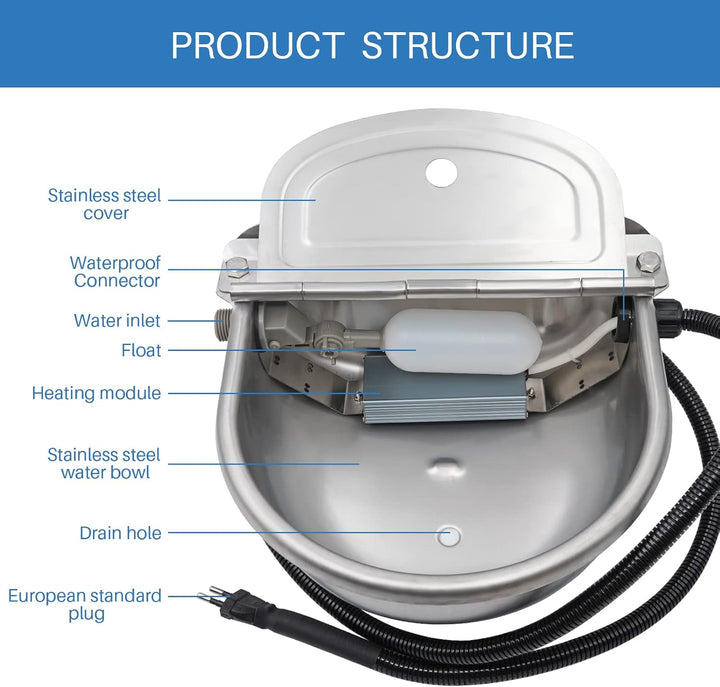 PRODUCT STRUCTURE

Stainless steel cover

Waterproof Connector

Water inlet

Float

Heating module

Stainless steel water bowl

Drain hole

European standard plug