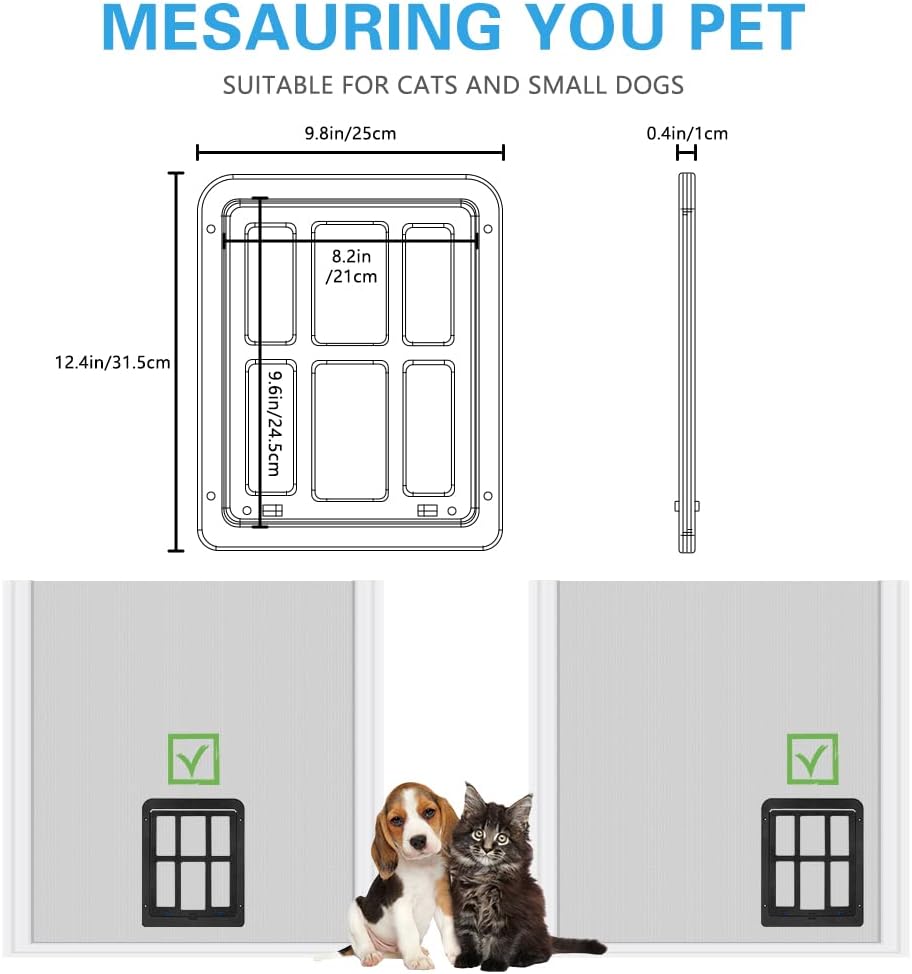 MESAURING YOU PET

SUITABLE FOR CATS AND SMALL DOGS

9.8in/25cm

0.4in/1cm

8.2in /21cm

12.4in/31.5cm

9.6in/24.5cm