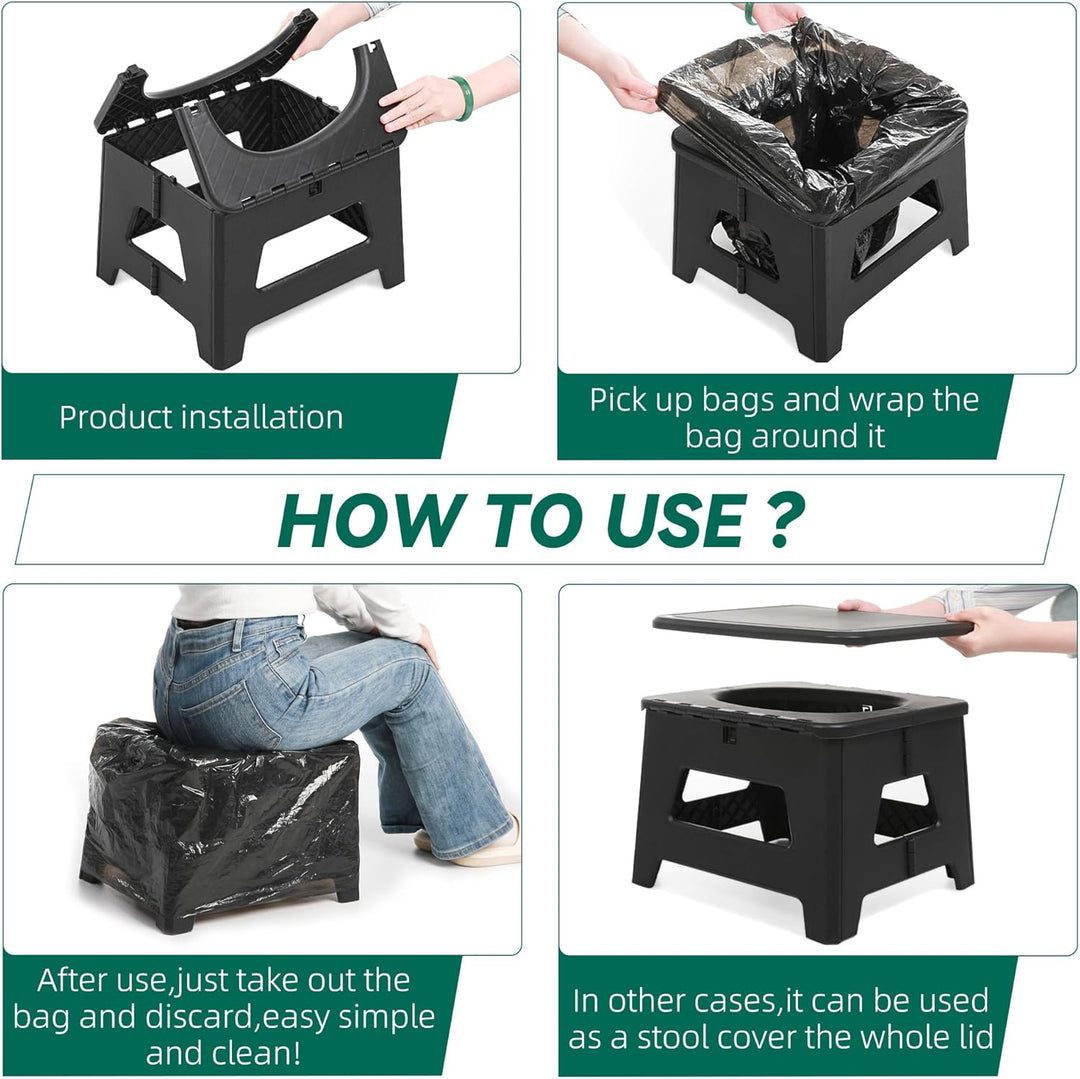 Product installation

Pick up bags and wrap the bag around it

HOW TO USE ?

After use,just take out the bag and discard,easy simple and clean!

In other cases,it can be used as a stool cover the whole lid