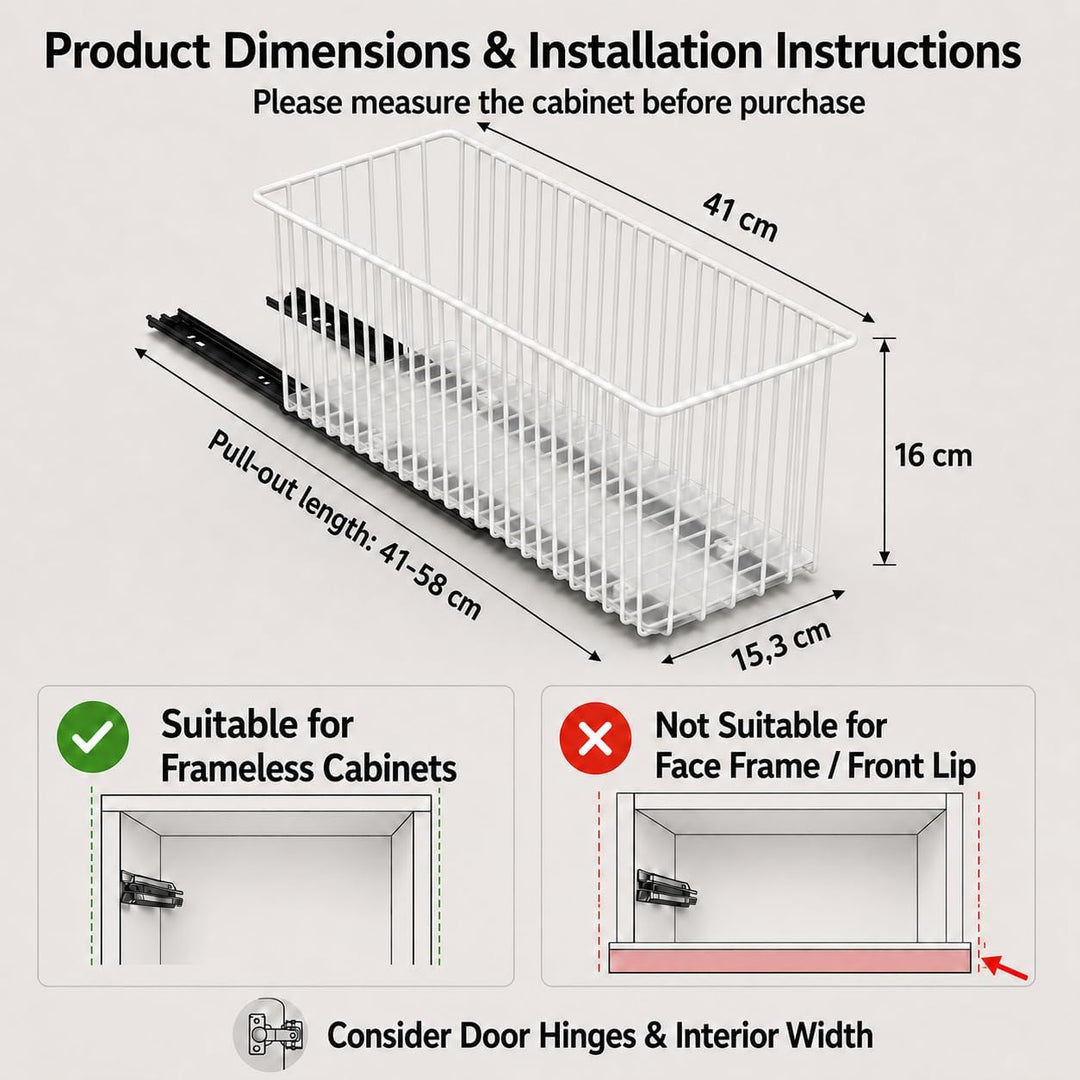 Product Dimensions & Installation Instructions
Please measure the cabinet before purchase

41 cm

16 cm

Pull-out length: 41-58 cm

15,3 cm

Suitable for Frameless Cabinets

Not Suitable for Face Frame / Front Lip

Consider Door Hinges & Interior Width