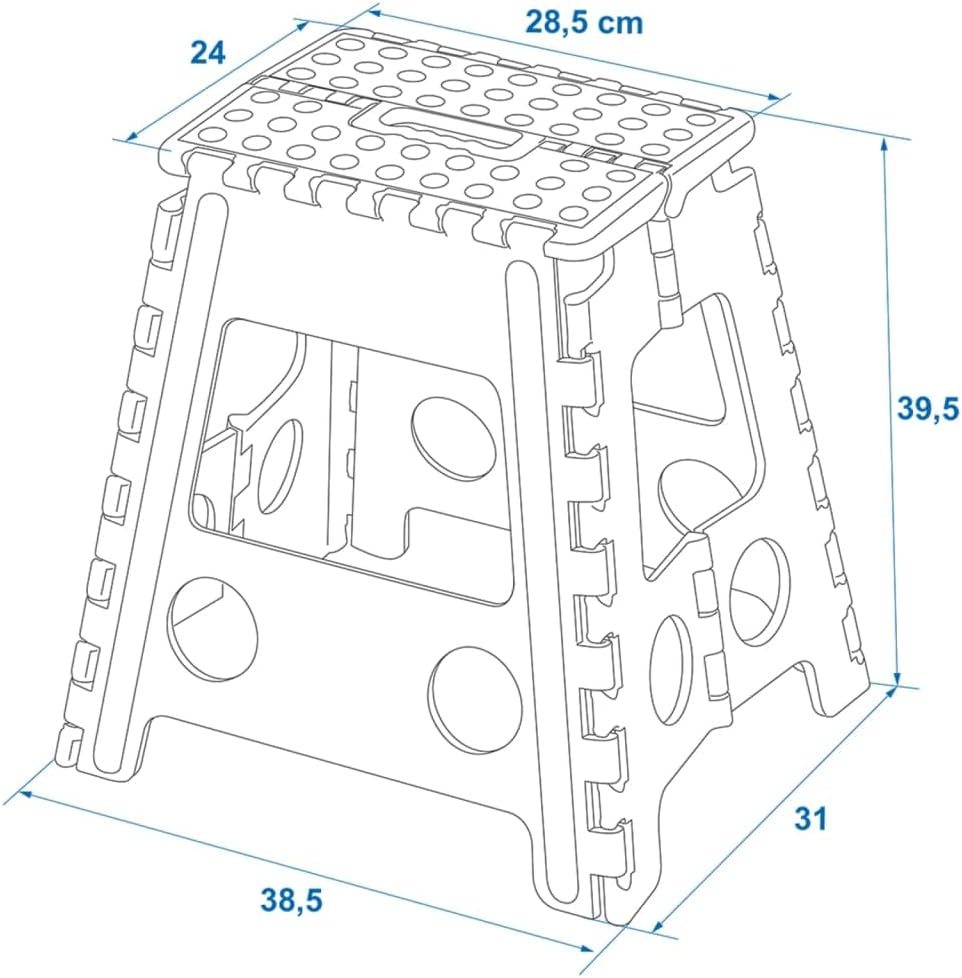 24
28,5 cm
39,5
31
38,5